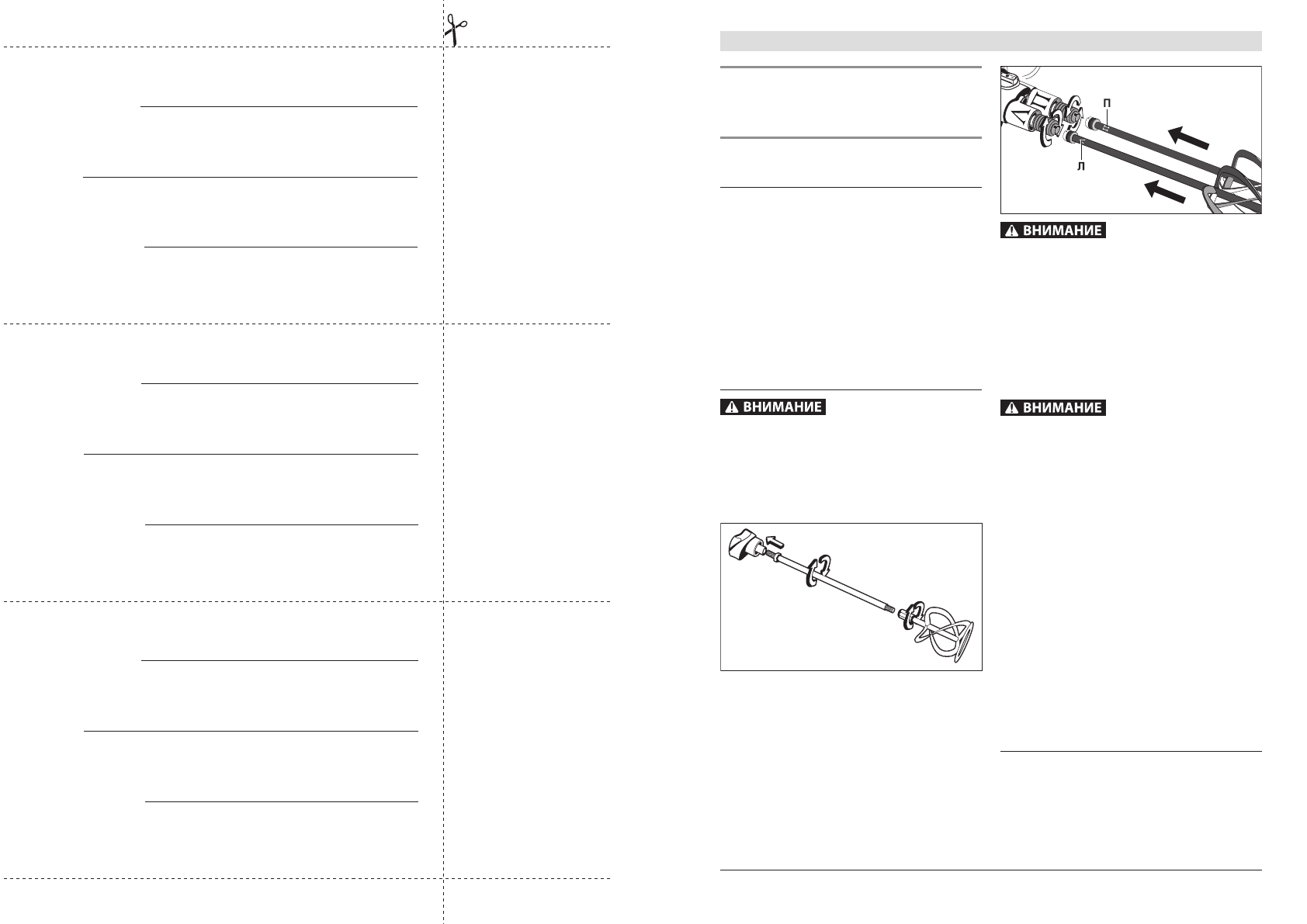 П

Л

ВНИМАНИЕ

ВНИМАНИЕ

ВНИМАНИЕ