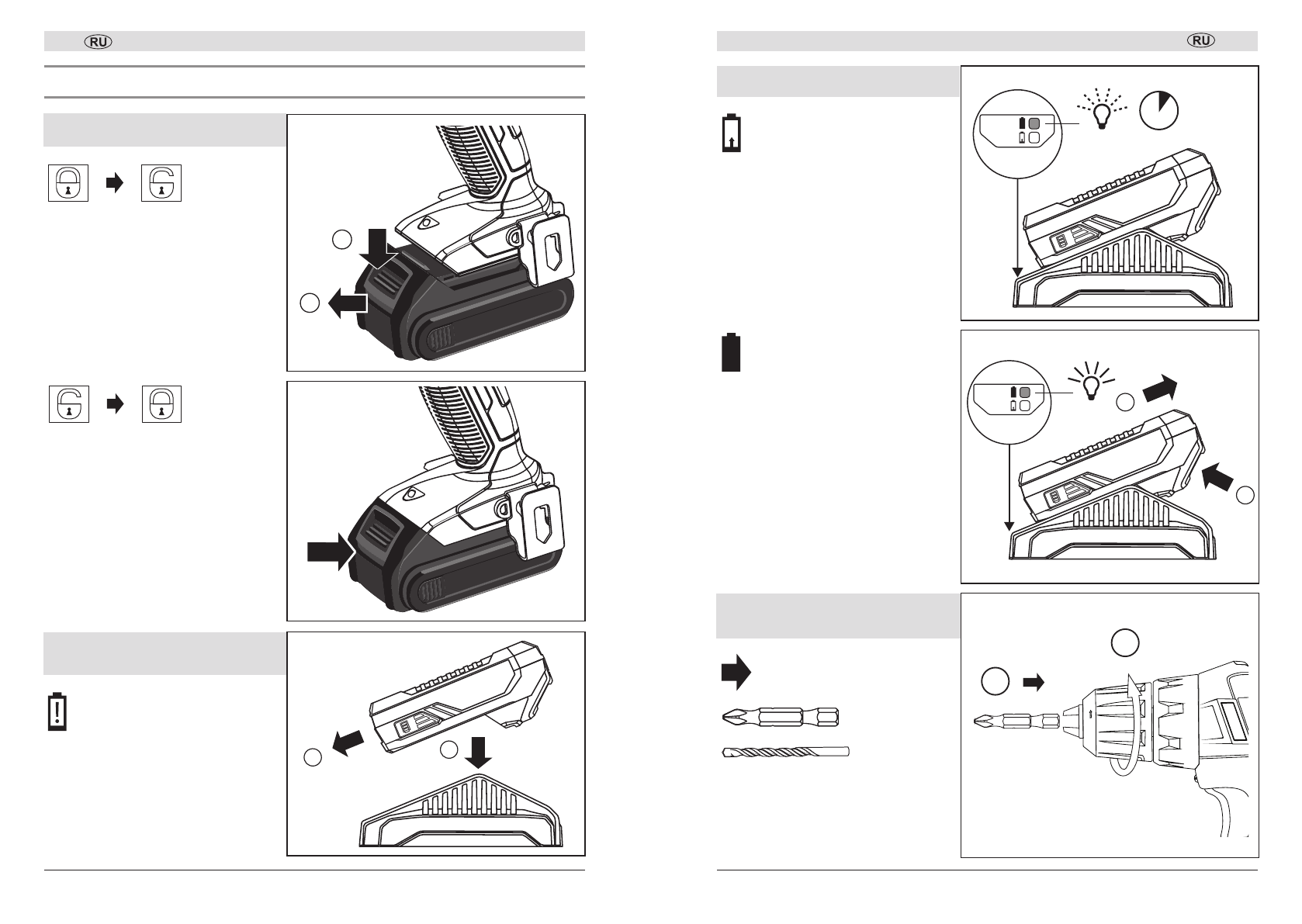 RU

RU