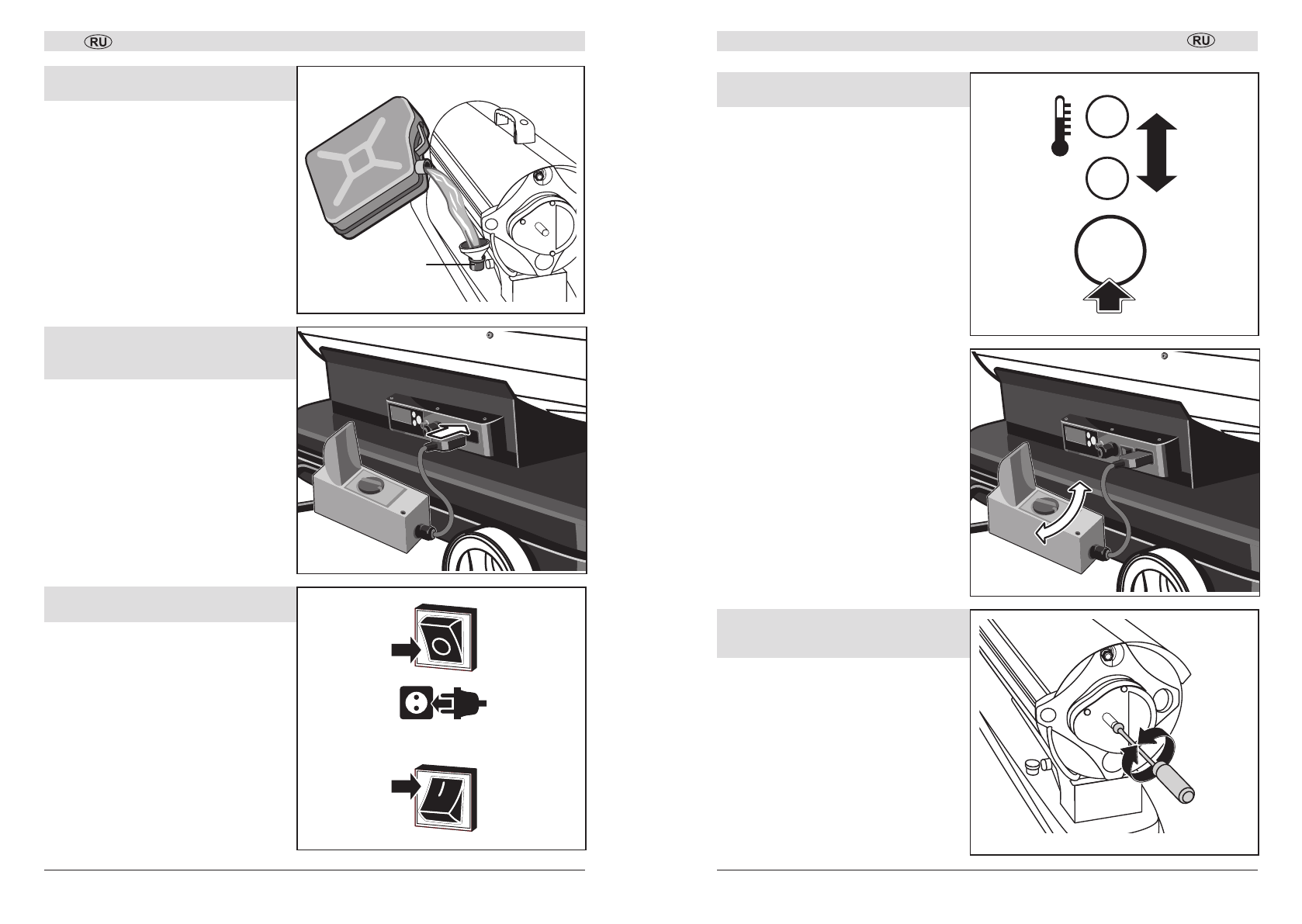 RU

RU