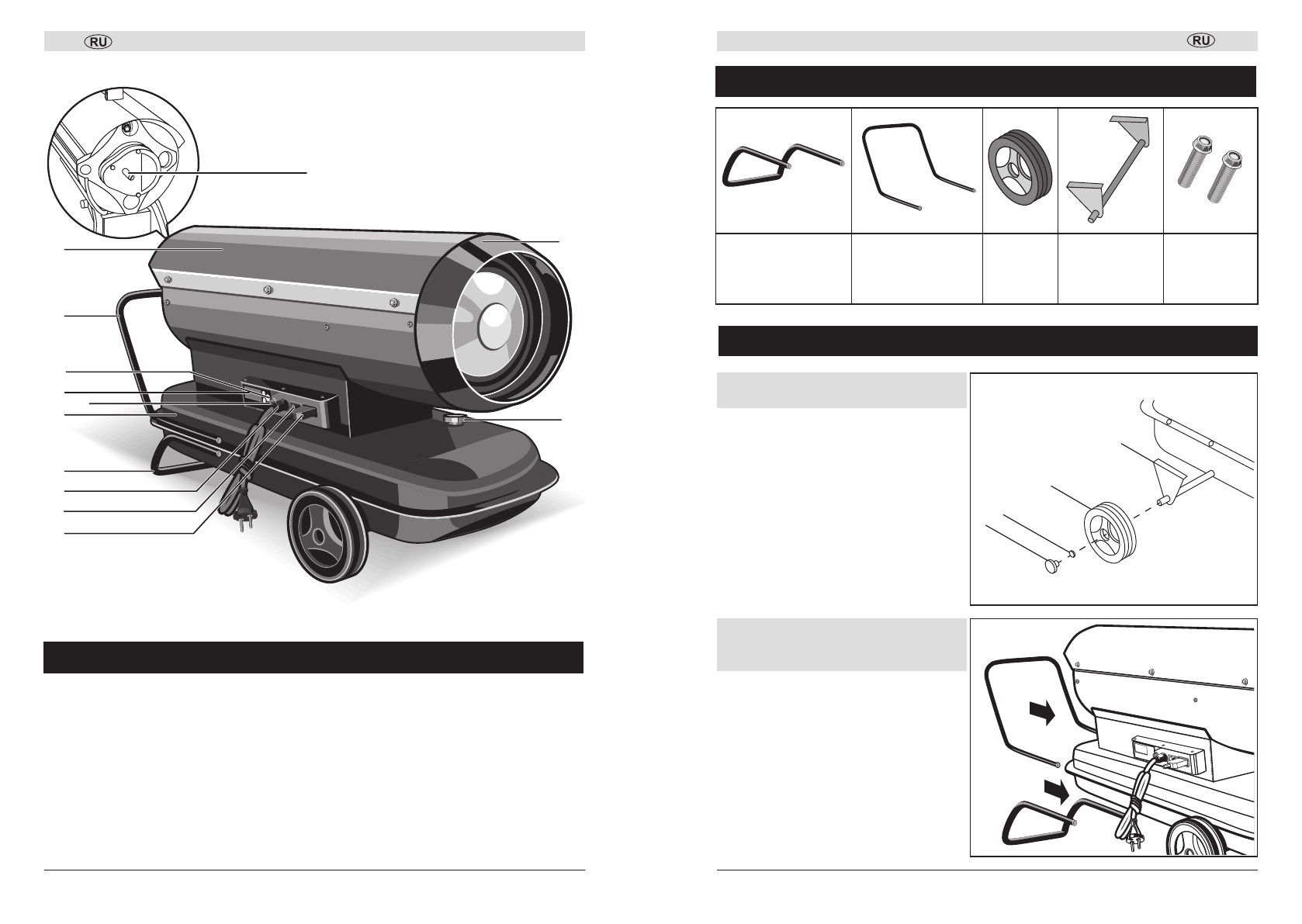 RU

RU