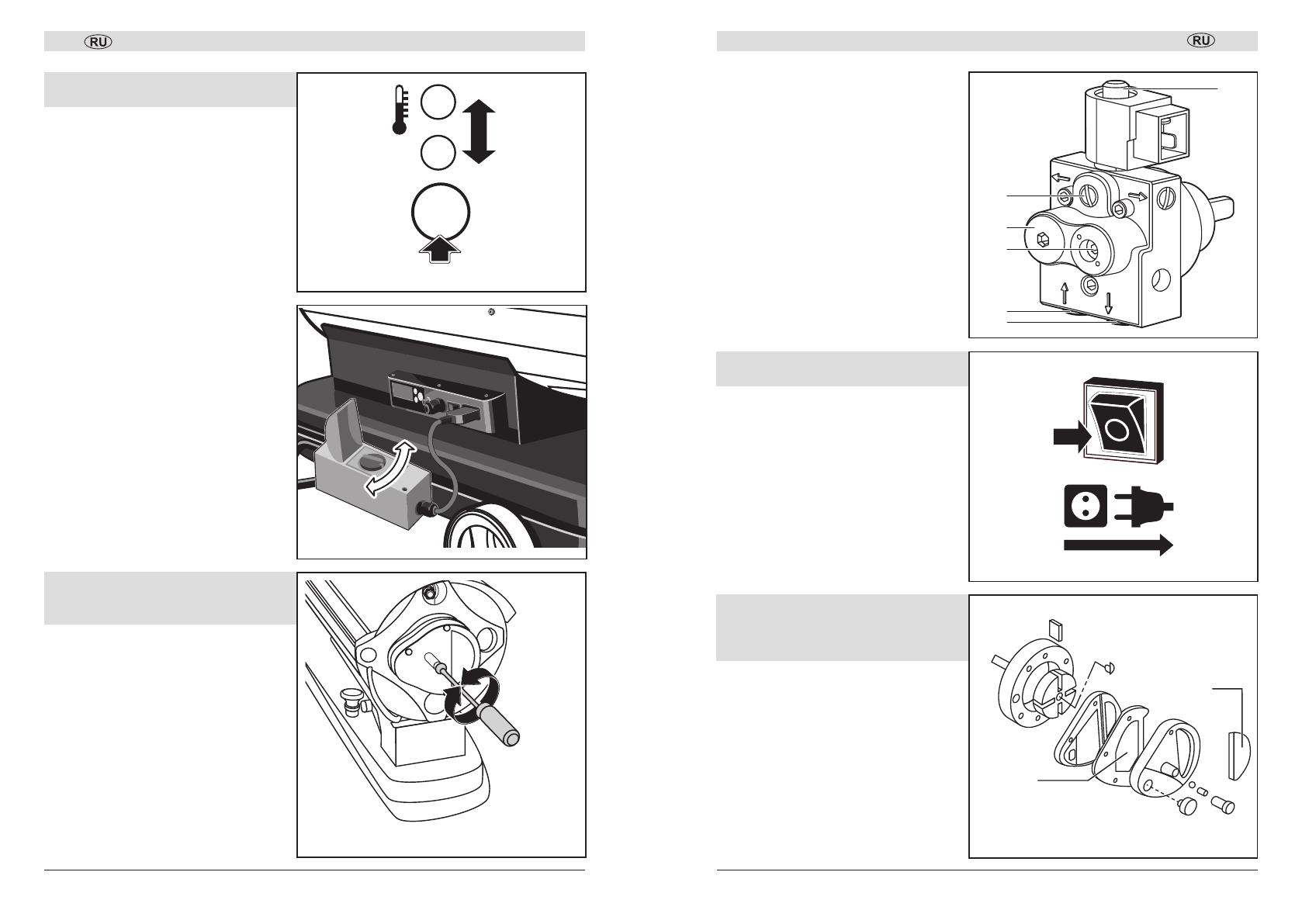 RU

RU