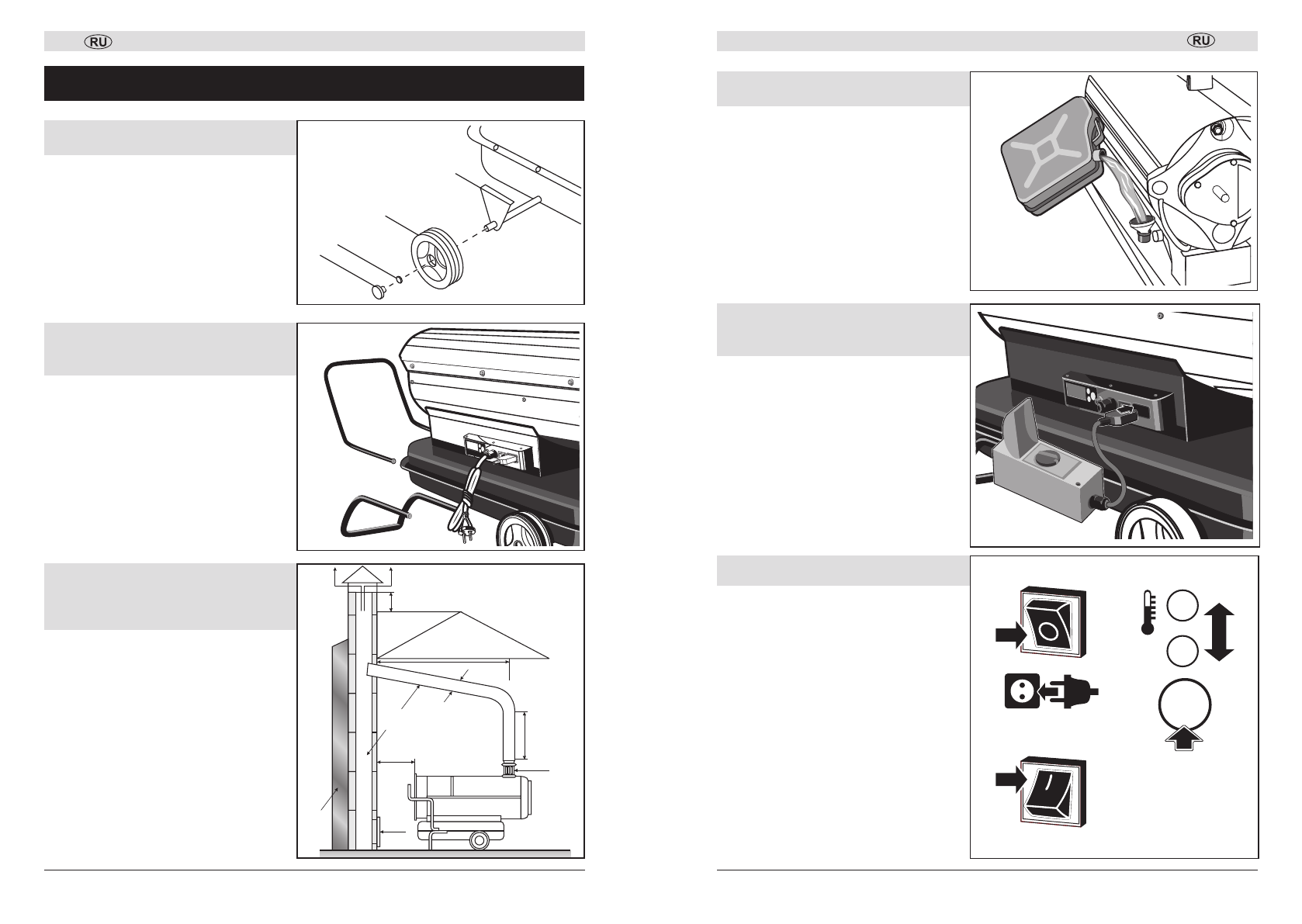 RU

RU