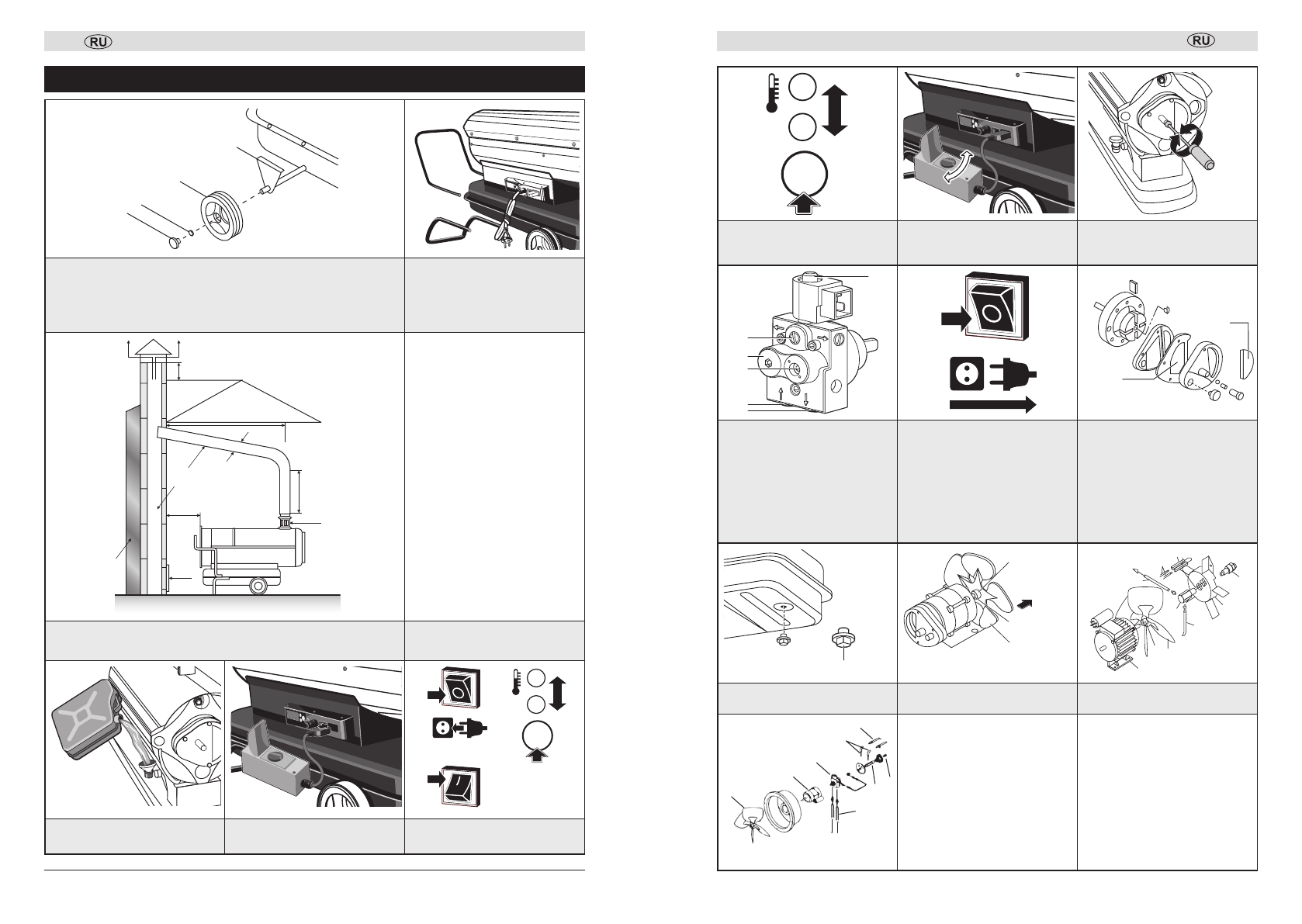 RU

RU