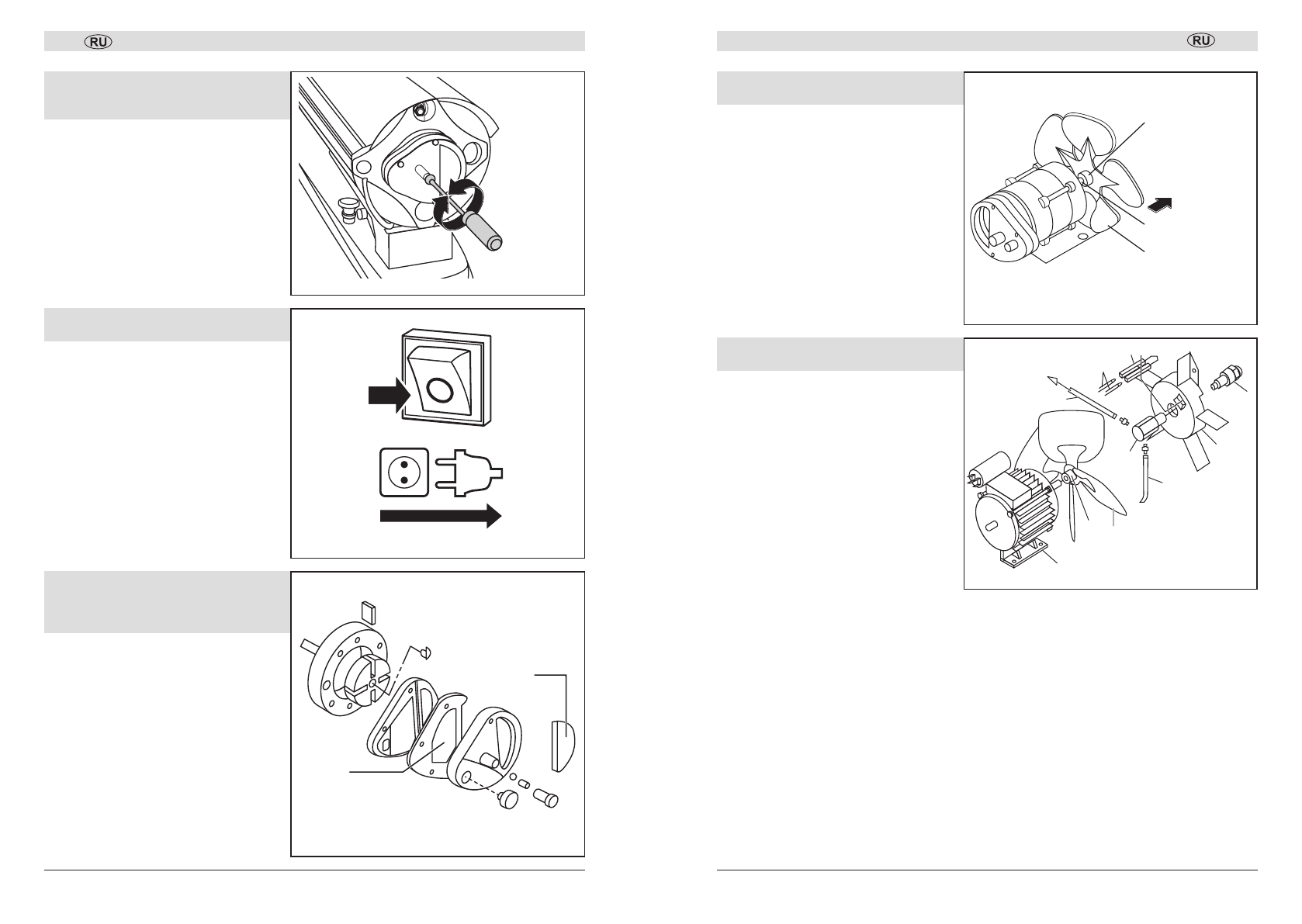 RU

RU