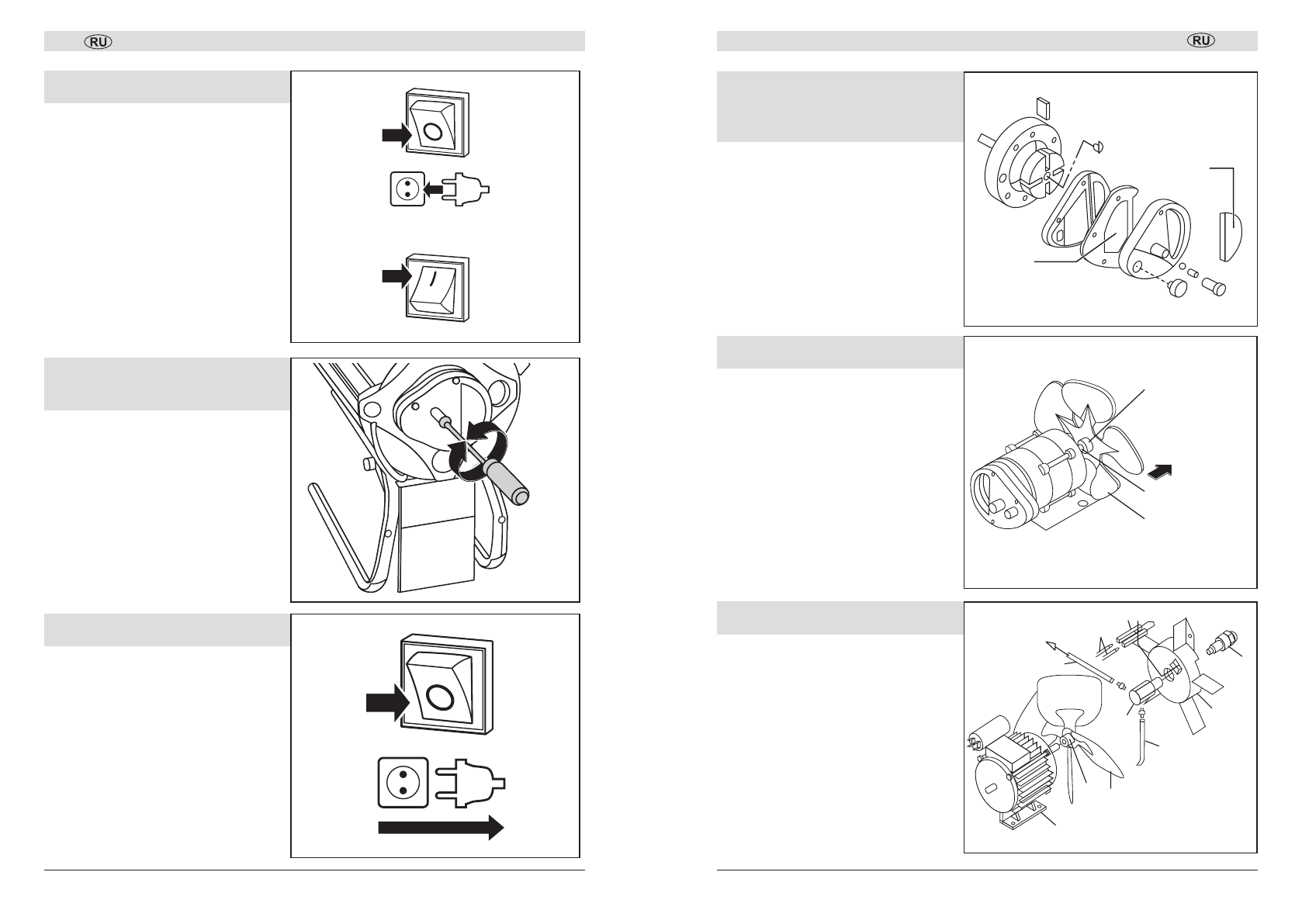 RU

RU