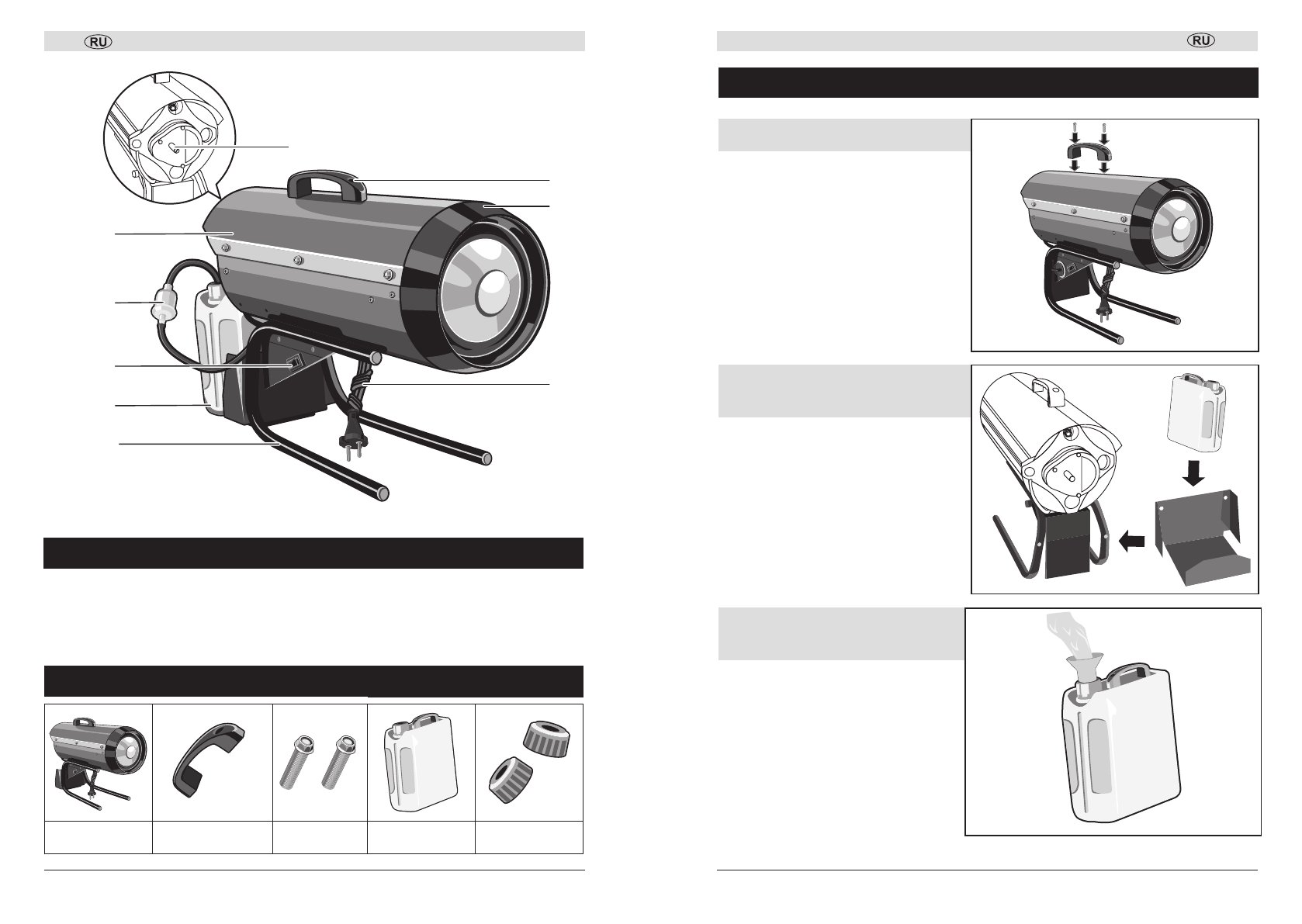 RU

RU