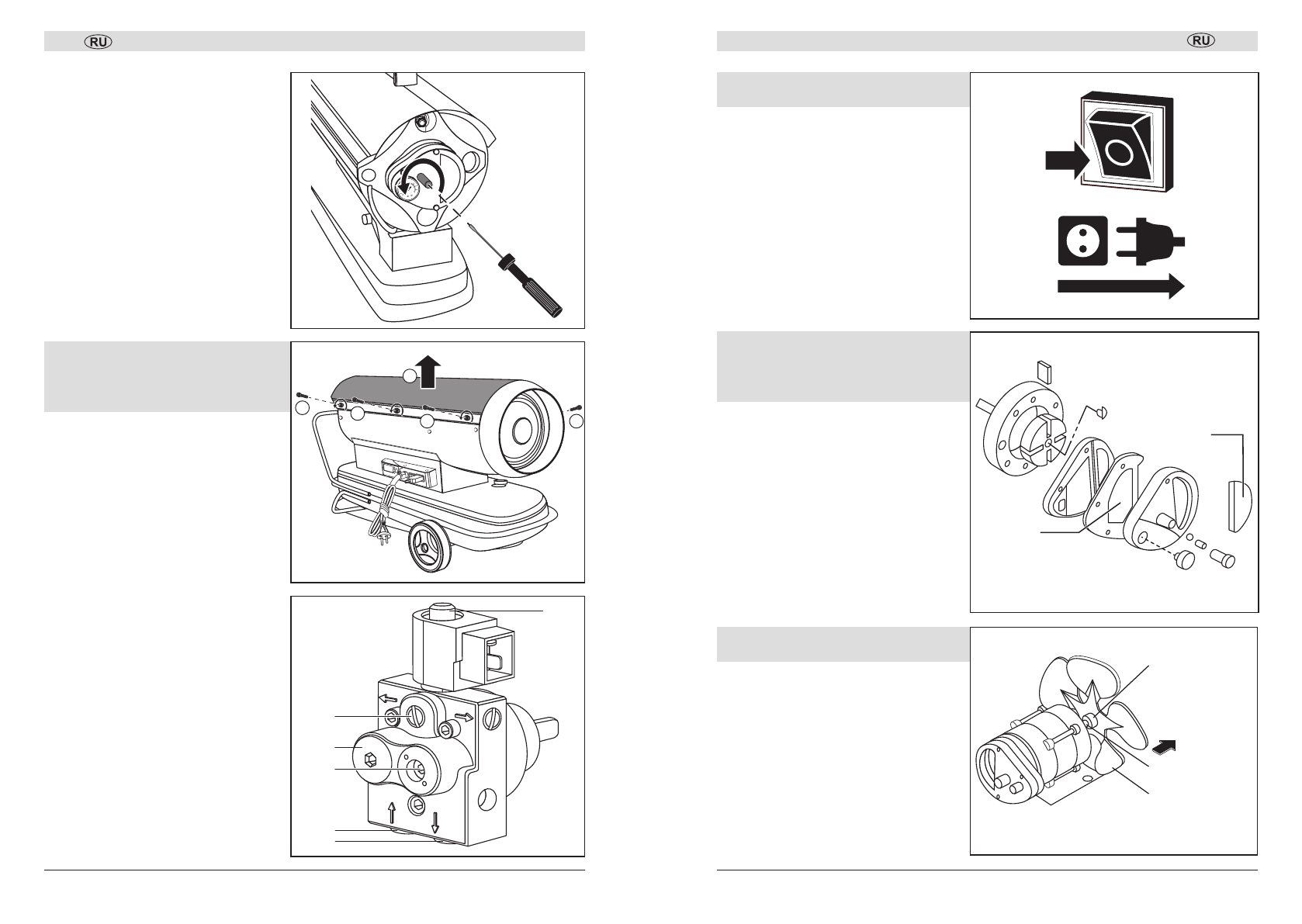 RU

RU