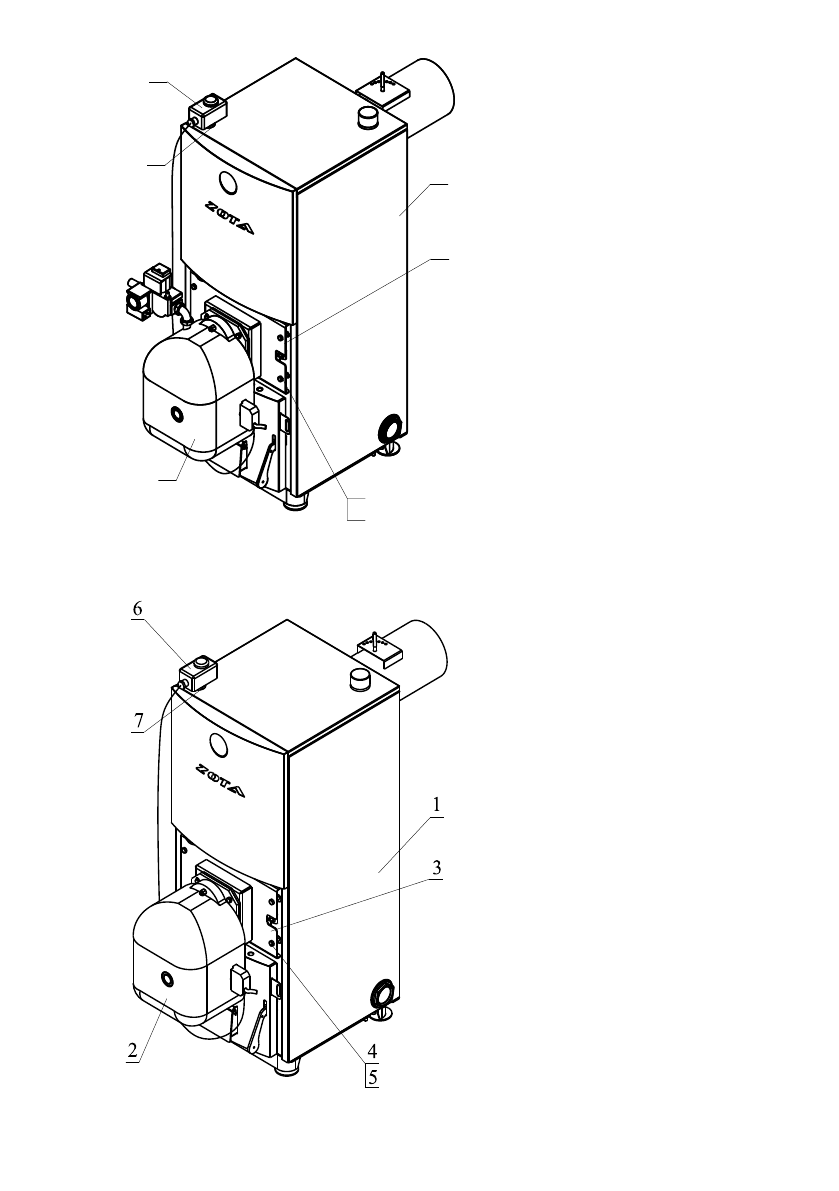 ZOTA

6

7

ZOTA

1

3

2

4

5