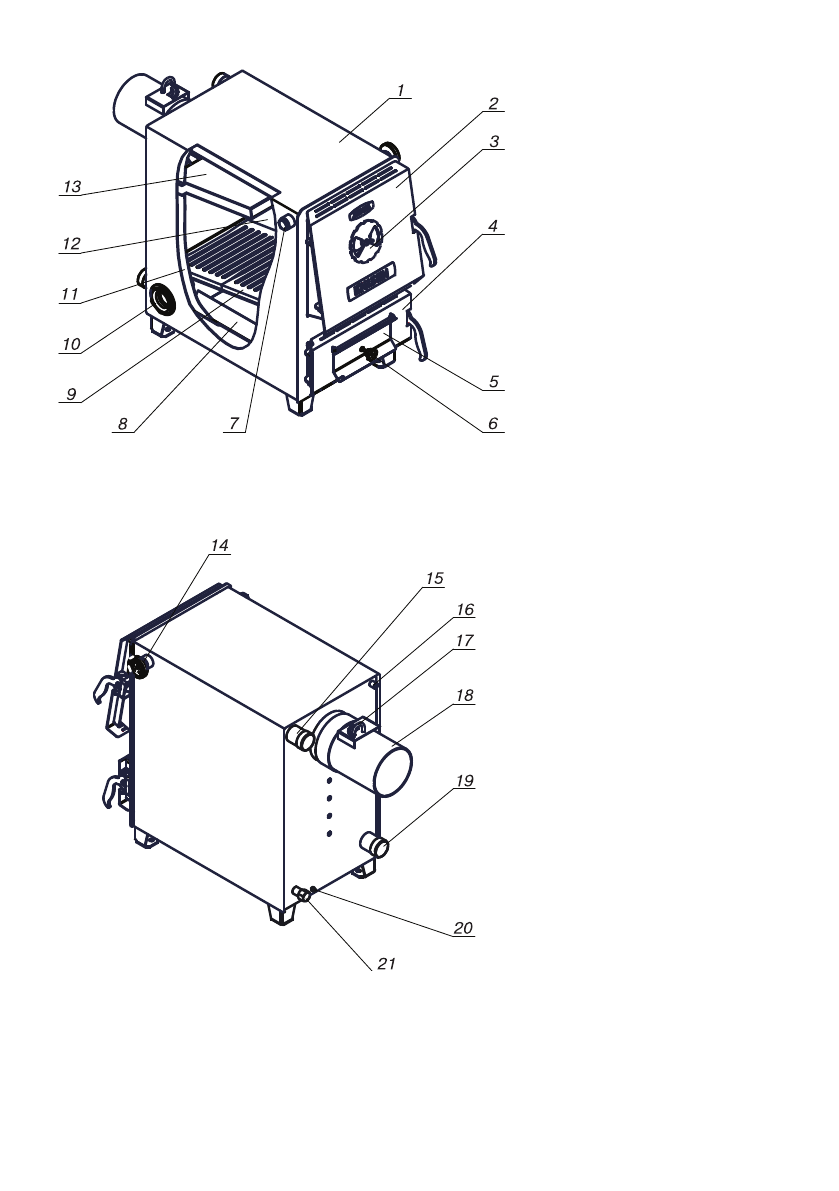 1
2
3
4
13
12
11
10
9
8
7
5
6

14
15
16
17
18
19
20
21