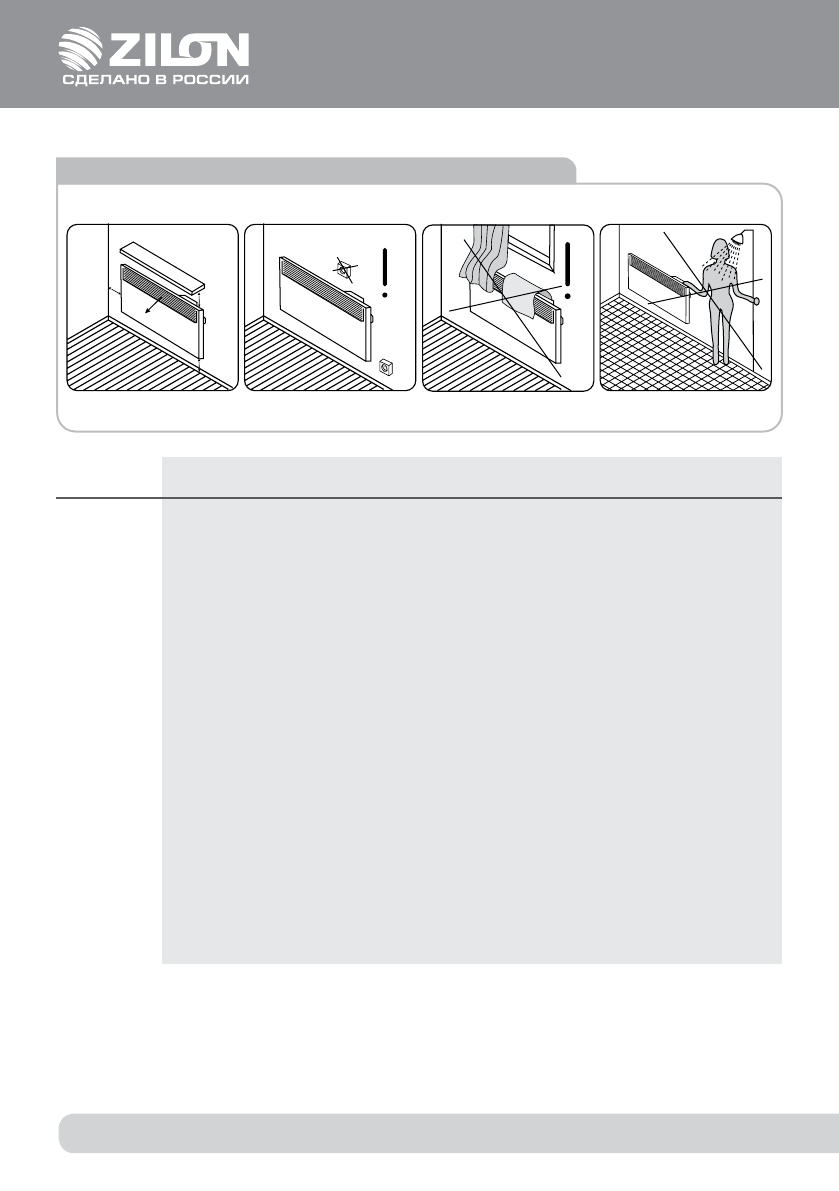 ZILON
СДЕЛАНО В РОССИИ