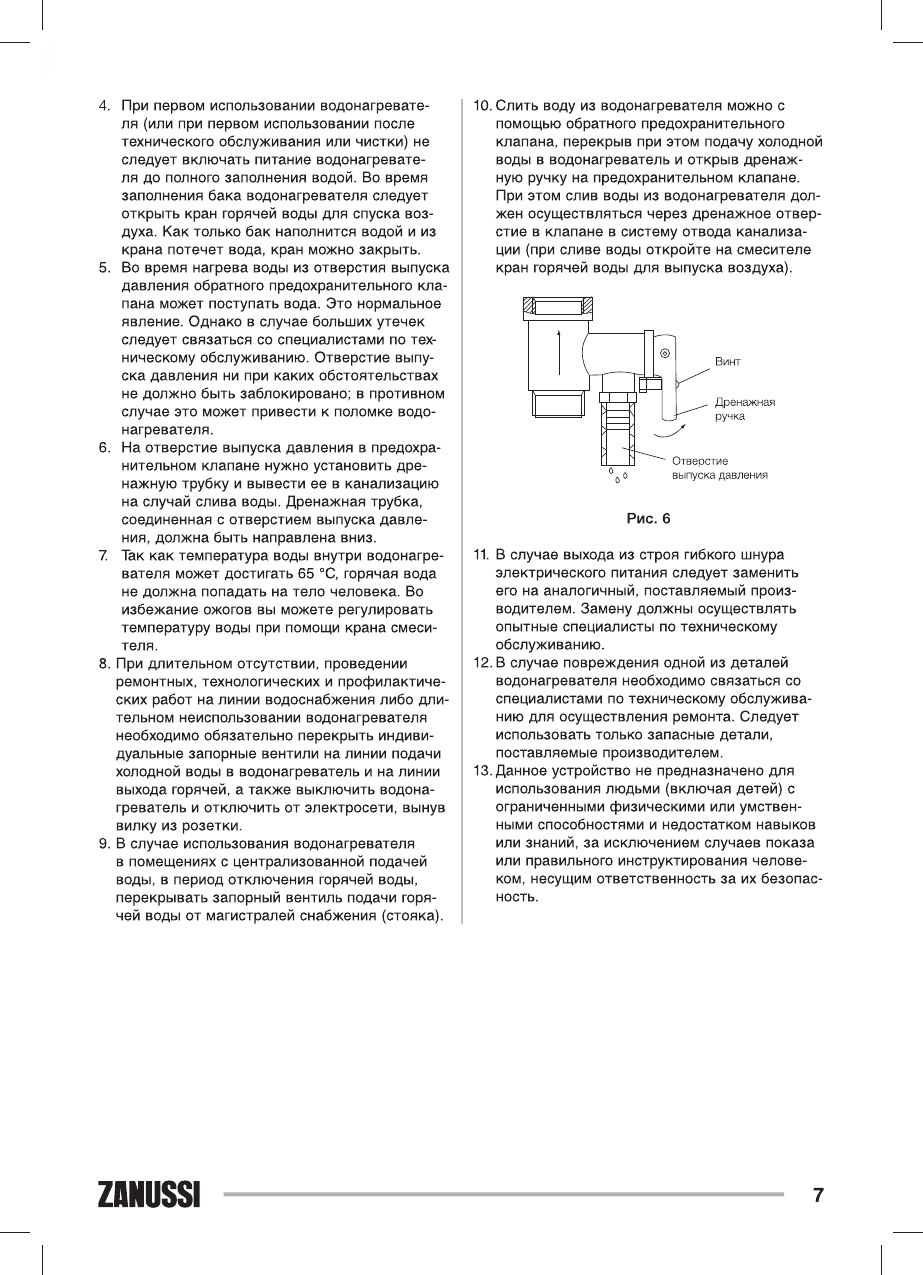 4. При первом использовании водонагревателя (или при первом использовании после технического обслуживания или чистки) не следует включать питание водонагревателя до полного заполнения водой. Во время заполнения бака водонагревателя следует открыть кран горячей воды для спуска воздуха. Как только бак наполнится водой и из крана потечет вода, кран можно закрыть.
5. Во время нагрева воды из отверстия выпуска давления обратного предохранительного клапана может поступать вода. Это нормальное явление. Однако в случае больших утечек следует связаться со специалистами по техническому обслуживанию. Отверстие выпуска давления ни при каких обстоятельствах не должно быть заблокировано; в противном случае это может привести к поломке водонагревателя.
6. На отверстие выпуска давления в предохранительном клапане нужно установить дренажную трубку и вывести ее в канализацию на случай слива воды. Дренажная трубка, соединенная с отверстием выпуска давления, должна быть направлена вниз.
7. Так как температура воды внутри водонагревателя может достигать 65 °C, горячая вода не должна попадать на тело человека. Во избежание ожогов вы можете регулировать температуру воды при помощи крана смесителя.
8. При длительном отсутствии, проведении ремонтных, технологических и профилактических работ на линии водоснабжения либо длительном неиспользовании водонагревателя необходимо обязательно перекрыть индивидуальные запорные вентили на линии подачи холодной воды в водонагреватель и на линии выхода горячей, а также выключить водонагреватель и отключить от электросети, вынув вилку из розетки.
9. В случае использования водонагревателя в помещениях с централизованной подачей воды, в период отключения горячей воды, перекрывать запорный вентиль подачи горячей воды от магистралей снабжения (стояка).
10. Слить воду из водонагревателя можно с помощью обратного предохранительного клапана, перекрыв при этом подачу холодной воды в водонагреватель и открыв дренажную ручку на предохранительном клапане. При этом слив воды из водонагревателя должен осуществляться через дренажное отверстие в клапане в систему отвода канализации (при сливе воды откройте на смесителе кран горячей воды для выпуска воздуха).

Винт
Дренажная ручка
Отверстие выпуска давления

Рис. 6

11. В случае выхода из строя гибкого шнура электрического питания следует заменить его на аналогичный, поставляемый производителем. Замену должны осуществлять опытные специалисты по техническому обслуживанию.
12. В случае повреждения одной из деталей водонагревателя необходимо связаться со специалистами по техническому обслуживанию для осуществления ремонта. Следует использовать только запасные детали, поставляемые производителем.
13. Данное устройство не предназначено для использования людьми (включая детей) с ограниченными физическими или умственными способностями и недостатком навыков или знаний, за исключением случаев показа или правильного инструктирования человеком, несущим ответственность за их безопасность.

ZANUSSI 7