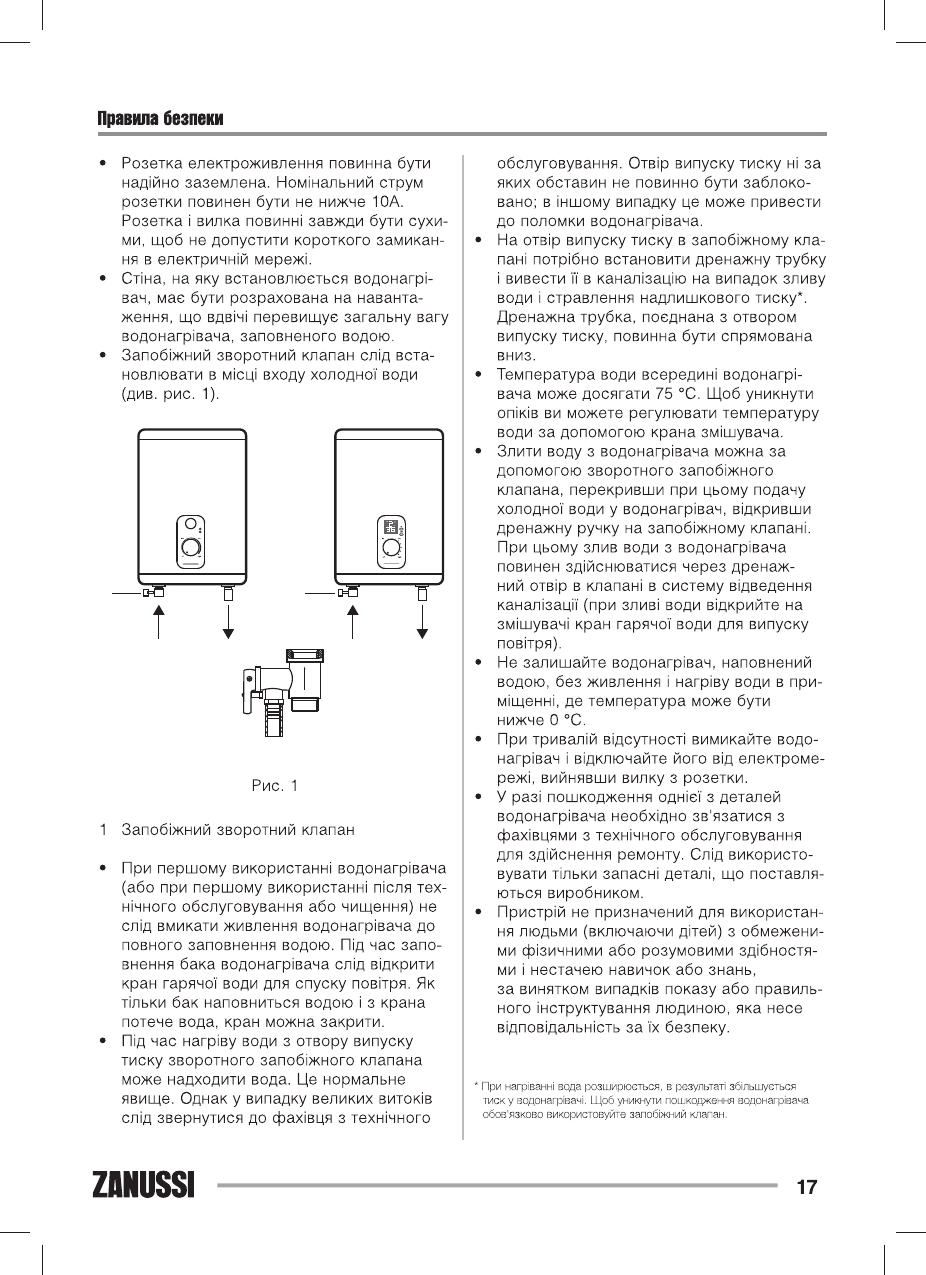 Правила безпеки

• Розетка електроживлення повинна бути надійно заземлена. Номінальний струм розетки повинен бути не нижче 10А. Розетка і вилка повинні завжди бути сухими, щоб не допустити короткого замикання в електричній мережі.
• Стіна, на яку встановлюється водонагрівач, має бути розрахована на навантаження, що вдвічі перевищує загальну вагу водонагрівача, заповненого водою.
• Запобіжний зворотний клапан слід встановлювати в місці входу холодної води (див. рис. 1).

Рис. 1

1 Запобіжний зворотний клапан

• При першому використанні водонагрівача (або при першому використанні після технічного обслуговування або чищення) не слід вмикати живлення водонагрівача до повного заповнення водою. Під час заповнення бака водонагрівача слід відкрити кран гарячої води для спуску повітря. Як тільки бак наповниться водою і з крана потече вода, кран можна закрити.
• Під час нагріву води з отвору випуску тиску зворотного запобіжного клапана може надходити вода. Це нормальне явище. Однак у випадку великих витоків слід звернутися до фахівця з технічного обслуговування. Отвір випуску тиску ні за яких обставин не повинно бути заблоковано; в іншому випадку це може привести до поломки водонагрівача.
• На отвір випуску тиску в запобіжному клапані потрібно встановити дренажну трубку і вивести її в каналізацію на випадок зливу води і стравлення надлишкового тиску*. Дренажна трубка, поєднана з отвором випуску тиску, повинна бути спрямована вниз.
• Температура води всередині водонагрівача може досягати 75 °C. Щоб уникнути опіків ви можете регулювати температуру води за допомогою крана змішувача.
• Злити воду з водонагрівача можна за допомогою зворотного запобіжного клапана, перекривши при цьому подачу холодної води у водонагрівач, відкривши дренажну ручку на запобіжному клапані. При цьому злив води з водонагрівача повинен здійснюватися через дренажний отвір в клапані в систему відведення каналізації (при зливі води відкрийте на змішувачі кран гарячої води для випуску повітря).
• Не залишайте водонагрівач, наповнений водою, без живлення і нагріву води в приміщенні, де температура може бути нижче 0 °C.
• При тривалій відсутності вимикайте водонагрівач і відключайте його від електромережі, вийнявши вилку з розетки.
• У разі пошкодження однієї з деталей водонагрівача необхідно зв'язатися з фахівцями з технічного обслуговування для здійснення ремонту. Слід використовувати тільки запасні деталі, що поставляються виробником.
• Пристрій не призначений для використання людьми (включаючи дітей) з обмеженими фізичними або розумовими здібностями і нестачею навичок або знань, за винятком випадків показу або правильного інструктування людиною, яка несе відповідальність за їх безпеку.

* При нагріванні вода розширюється, в результаті збільшується тиск у водонагрівачі. Щоб уникнути пошкодження водонагрівача обов'язково використовуйте запобіжний клапан.

ZANUSSI 17