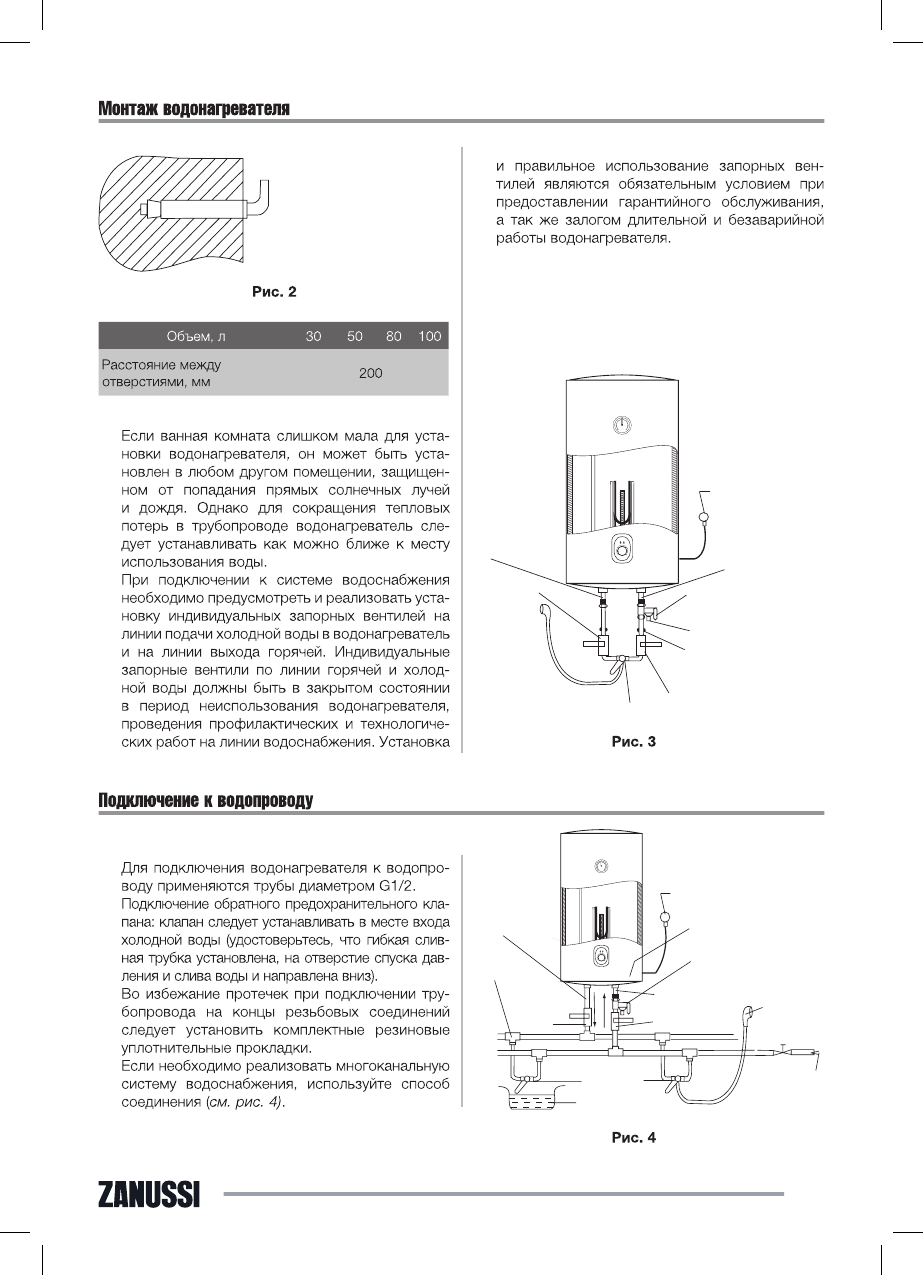 Монтаж водонагревателя

Рис. 2

| Объем, л | 30 | 50 | 80 | 100 |
|---|---|---|---|---|
| Расстояние между отверстиями, мм | 200 | | | |

Если ванная комната слишком мала для установки водонагревателя, он может быть установлен в любом другом помещении, защищенном от попадания прямых солнечных лучей и дождя. Однако для сокращения тепловых потерь в трубопроводе водонагреватель следует устанавливать как можно ближе к месту использования воды.
При подключении к системе водоснабжения необходимо предусмотреть и реализовать установку индивидуальных запорных вентилей на линии подачи холодной воды в водонагреватель и на линии выхода горячей. Индивидуальные запорные вентили по линии горячей и холодной воды должны быть в закрытом состоянии в период неиспользования водонагревателя, проведения профилактических и технологических работ на линии водоснабжения. Установка и правильное использование запорных вентилей являются обязательным условием при предоставлении гарантийного обслуживания, а так же залогом длительной и безаварийной работы водонагревателя.

Рис. 3

Подключение к водопроводу

Для подключения водонагревателя к водопроводу применяются трубы диаметром G1/2.
Подключение обратного предохранительного клапана: клапан следует устанавливать в месте входа холодной воды (удостоверьтесь, что гибкая сливная трубка установлена, на отверстие спуска давления и слива воды и направлена вниз).
Во избежание протечек при подключении трубопровода на концы резьбовых соединений следует установить комплектные резиновые уплотнительные прокладки.
Если необходимо реализовать многоканальную систему водоснабжения, используйте способ соединения (см. рис. 4).

Рис. 4

ZANUSSI