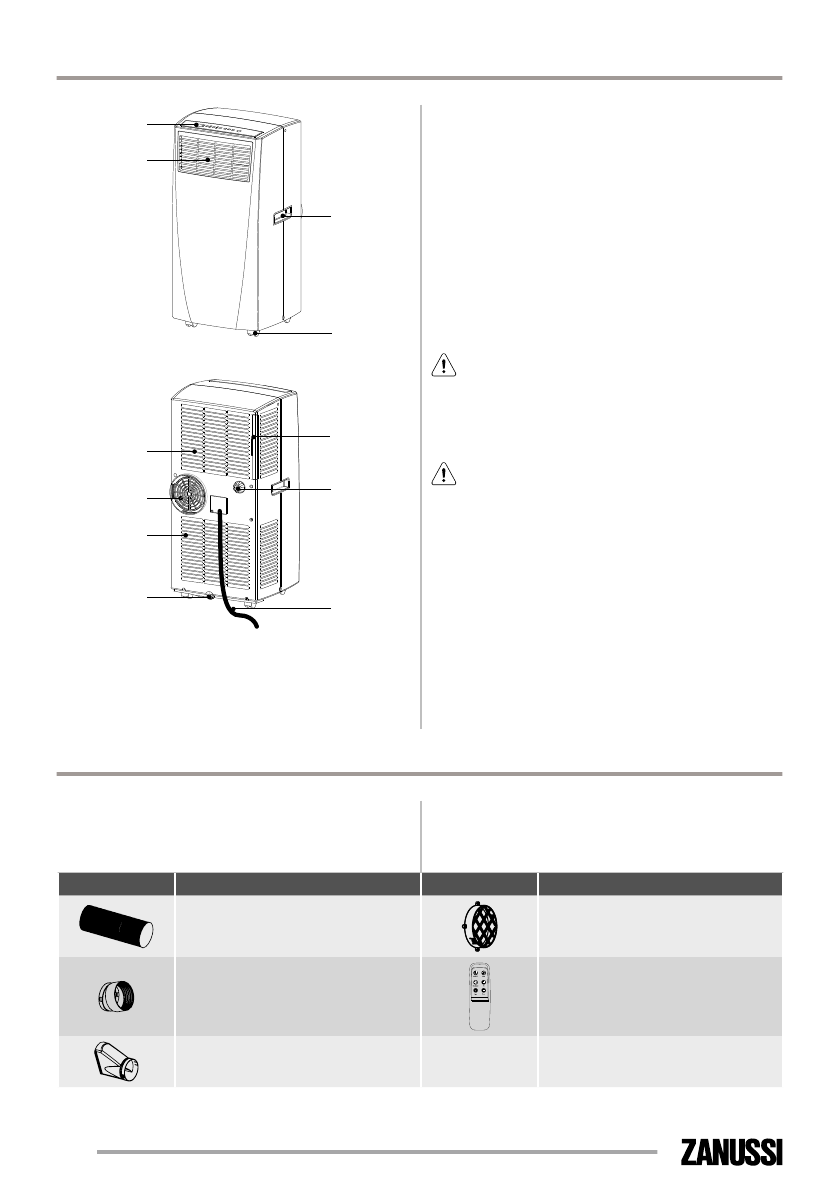 ZANUSSI