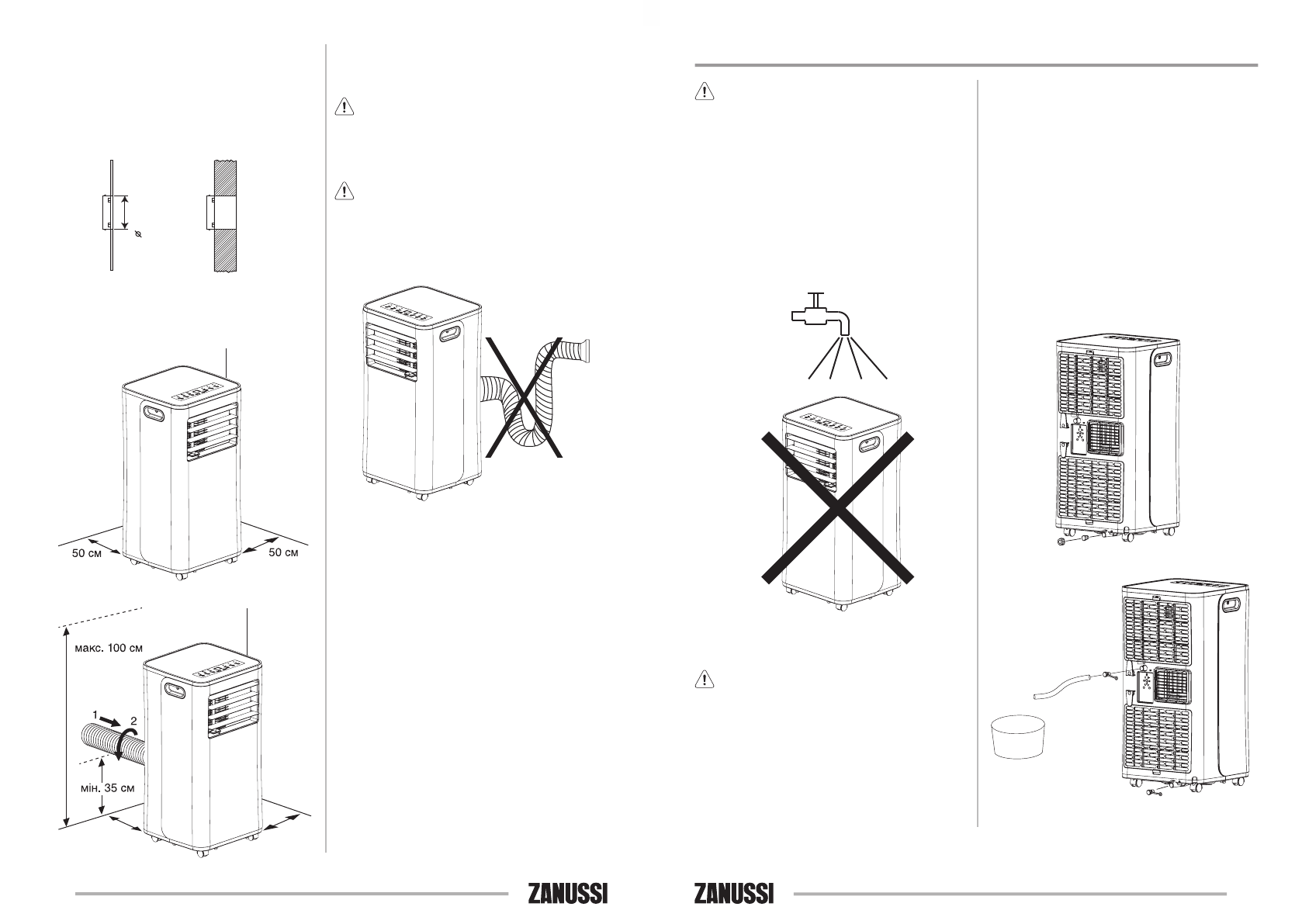 50 см

50 см

макс. 100 см

1

2

мін. 35 см

ZANUSSI

ZANUSSI