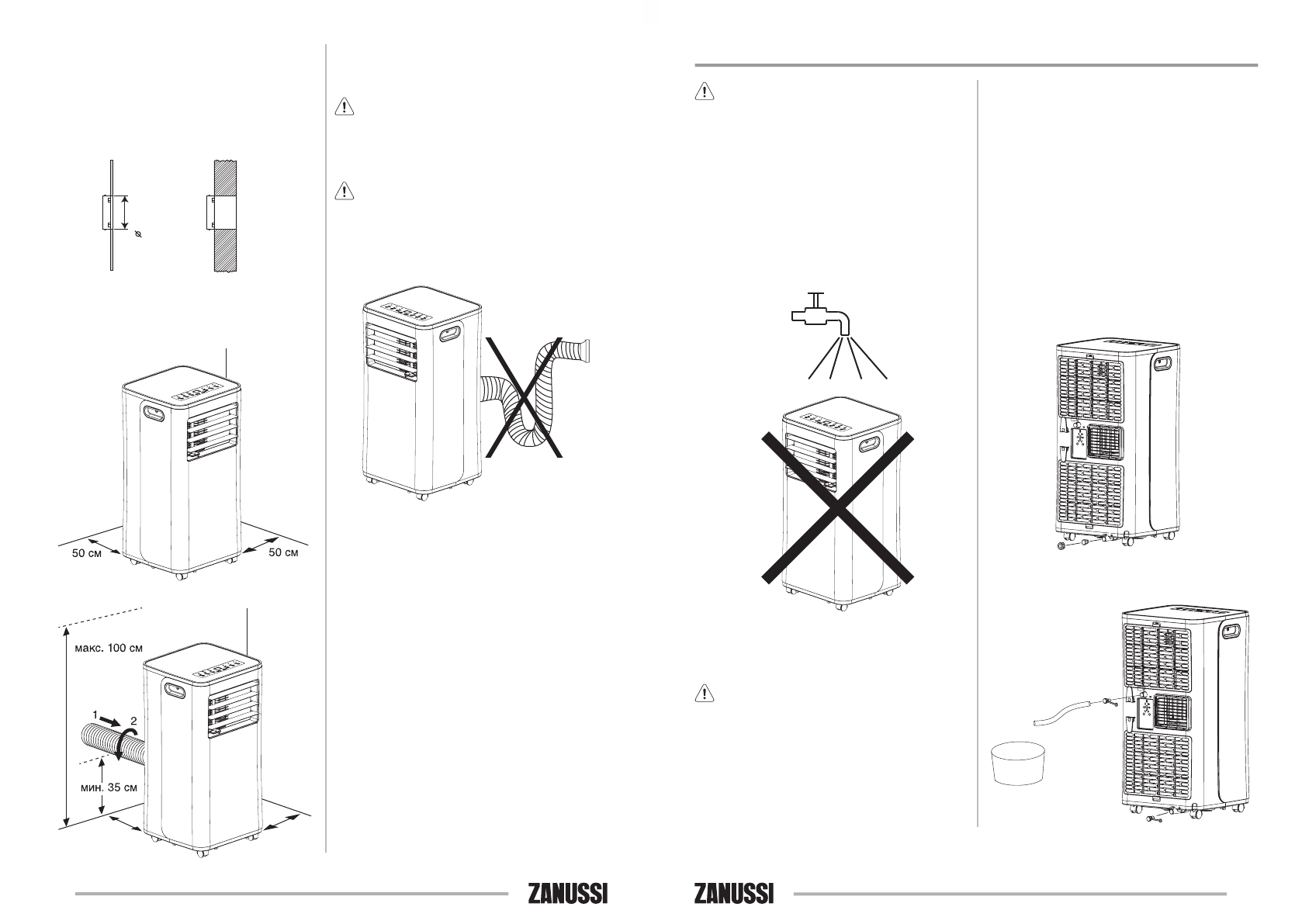 50 см

50 см

макс. 100 см

1

2

мин. 35 см

ZANUSSI

ZANUSSI