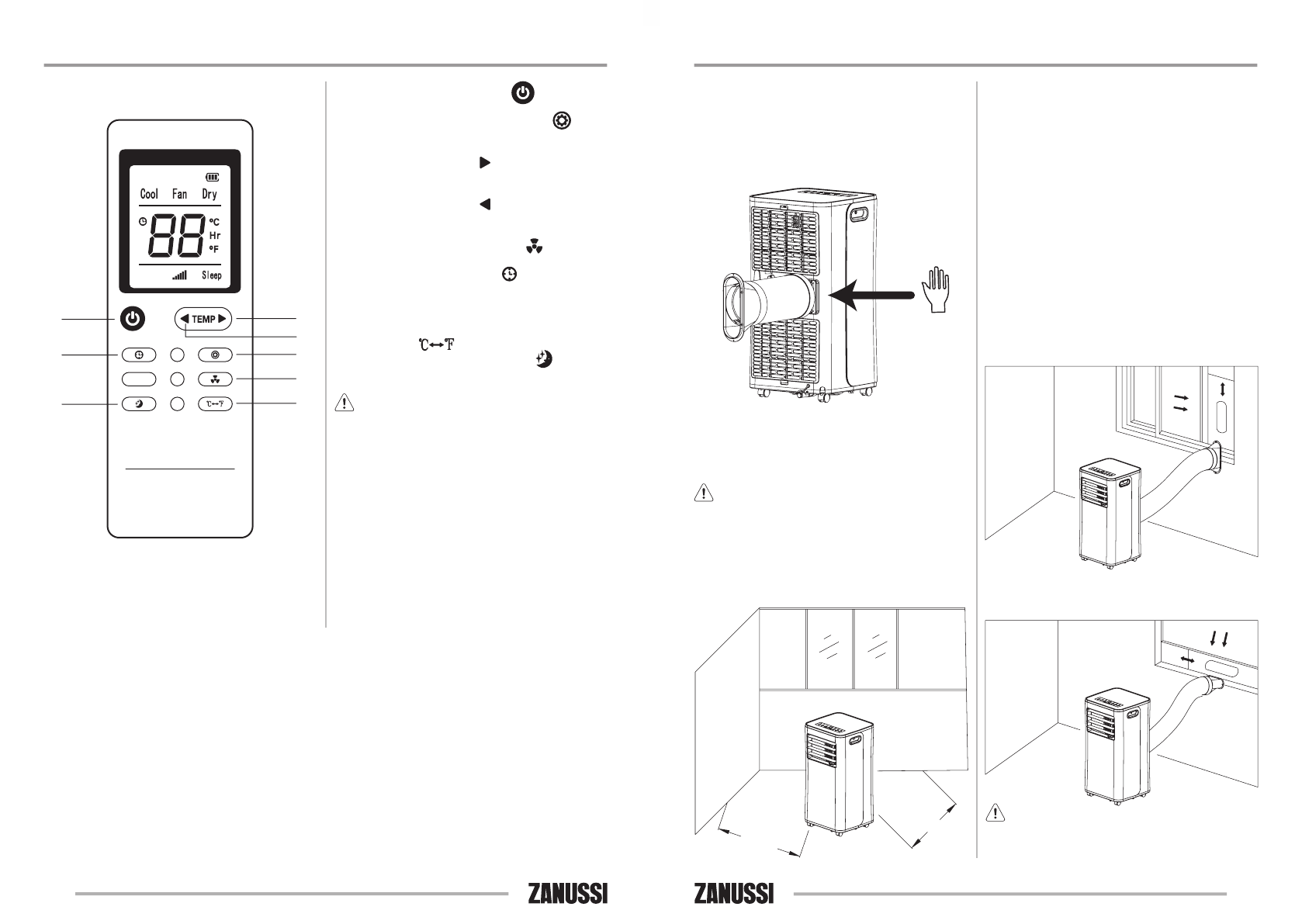 Cool Fan Dry

88

°C
Hr
°F

Sleep

TEMP

ZANUSSI

ZANUSSI