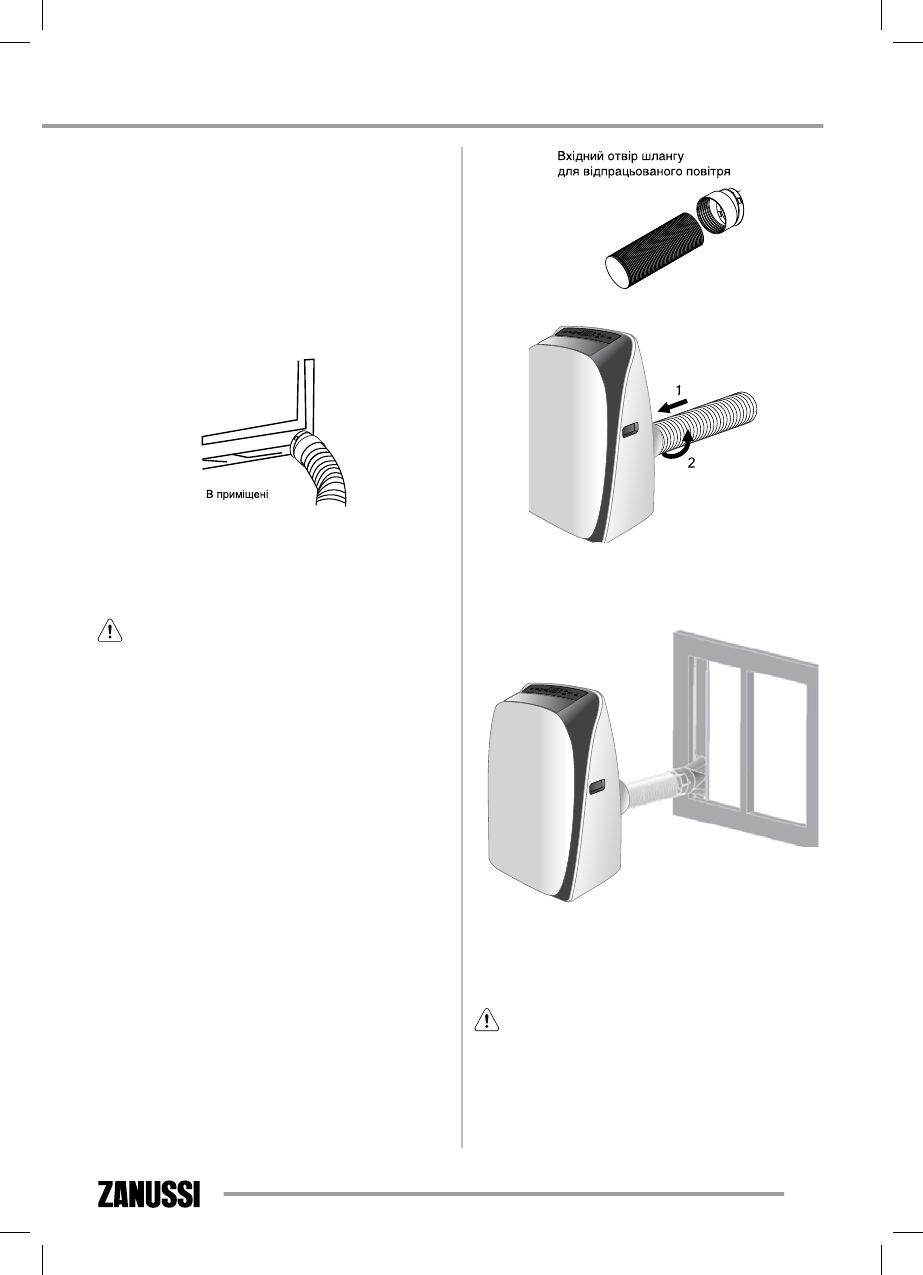 В приміщені

Вхідний отвір шлангу для відпрацьованого повітря

1

2

ZANUSSI