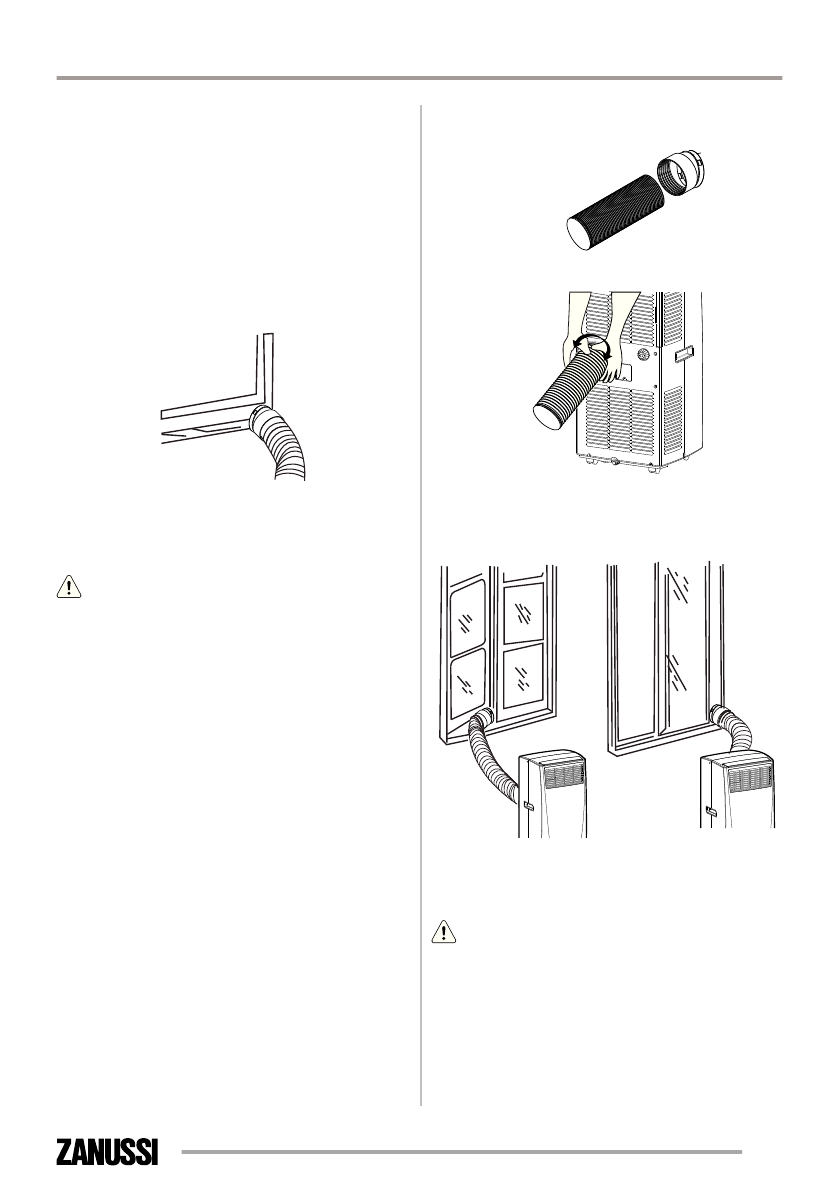 ZANUSSI