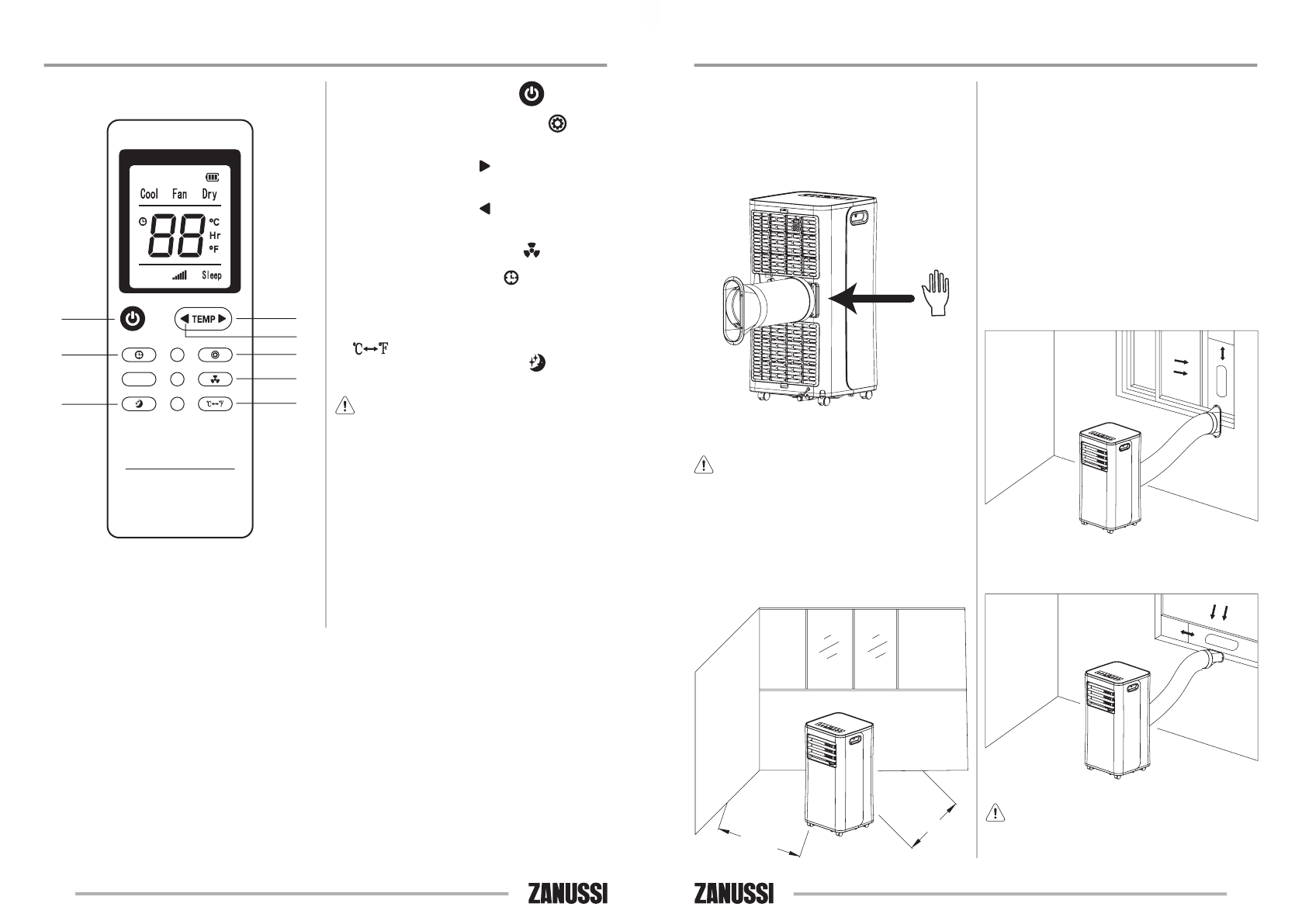 Cool Fan Dry

88

°C
Hr
°F

Sleep

TEMP

℃↔℉

℃↔℉

ZANUSSI

ZANUSSI