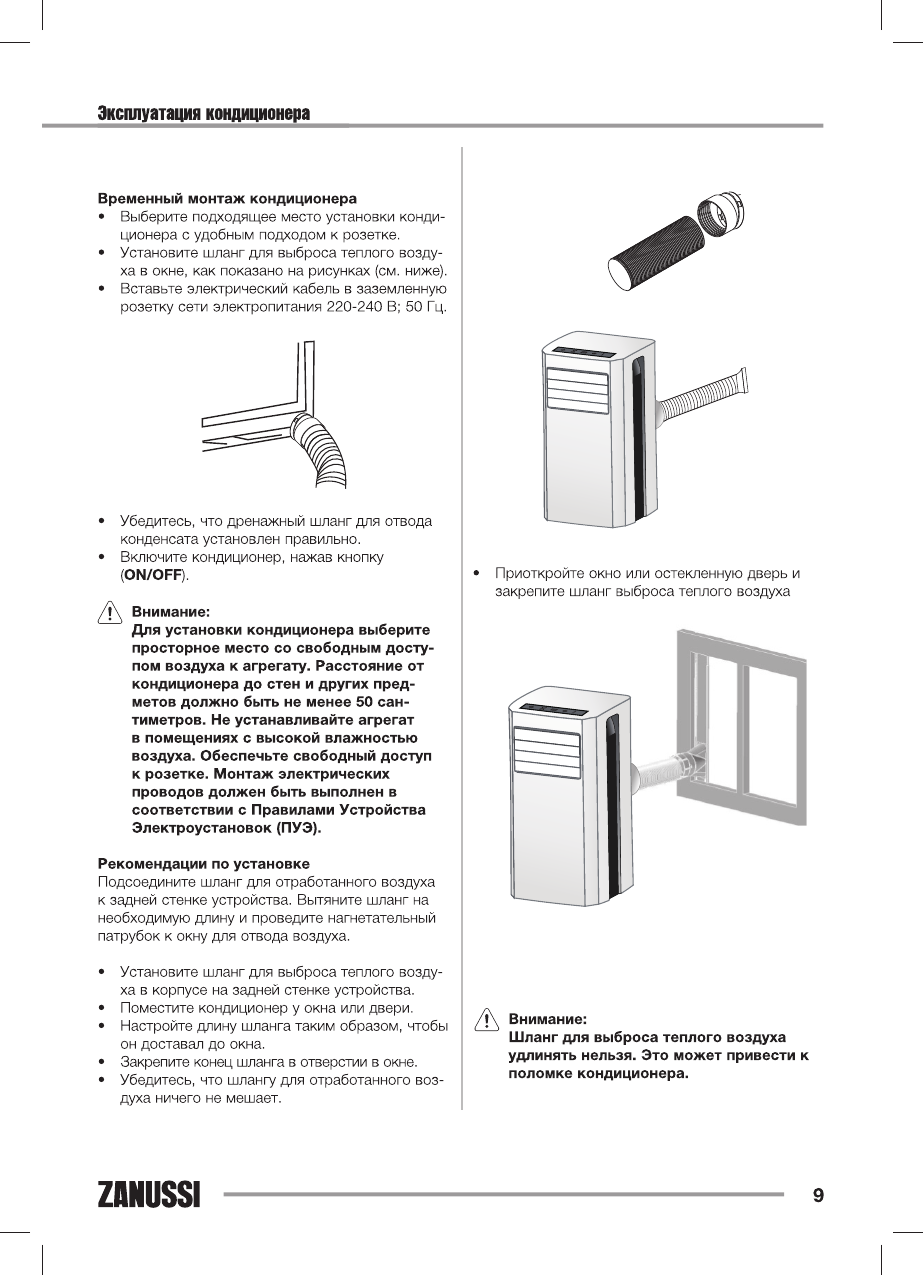 Эксплуатация кондиционера

Временный монтаж кондиционера
• Выберите подходящее место установки кондиционера с удобным подходом к розетке.
• Установите шланг для выброса теплого воздуха в окне, как показано на рисунках (см. ниже).
• Вставьте электрический кабель в заземленную розетку сети электропитания 220-240 В; 50 Гц.

• Убедитесь, что дренажный шланг для отвода конденсата установлен правильно.
• Включите кондиционер, нажав кнопку (ON/OFF).

Внимание:
Для установки кондиционера выберите просторное место со свободным доступом воздуха к агрегату. Расстояние от кондиционера до стен и других предметов должно быть не менее 50 сантиметров. Не устанавливайте агрегат в помещениях с высокой влажностью воздуха. Обеспечьте свободный доступ к розетке. Монтаж электрических проводов должен быть выполнен в соответствии с Правилами Устройства Электроустановок (ПУЭ).

Рекомендации по установке
Подсоедините шланг для отработанного воздуха к задней стенке устройства. Вытяните шланг на необходимую длину и проведите нагнетательный патрубок к окну для отвода воздуха.

• Установите шланг для выброса теплого воздуха в корпусе на задней стенке устройства.
• Поместите кондиционер у окна или двери.
• Настройте длину шланга таким образом, чтобы он доставал до окна.
• Закрепите конец шланга в отверстии в окне.
• Убедитесь, что шлангу для отработанного воздуха ничего не мешает.

• Приоткройте окно или остекленную дверь и закрепите шланг выброса теплого воздуха

Внимание:
Шланг для выброса теплого воздуха удлинять нельзя. Это может привести к поломке кондиционера.

ZANUSSI 9