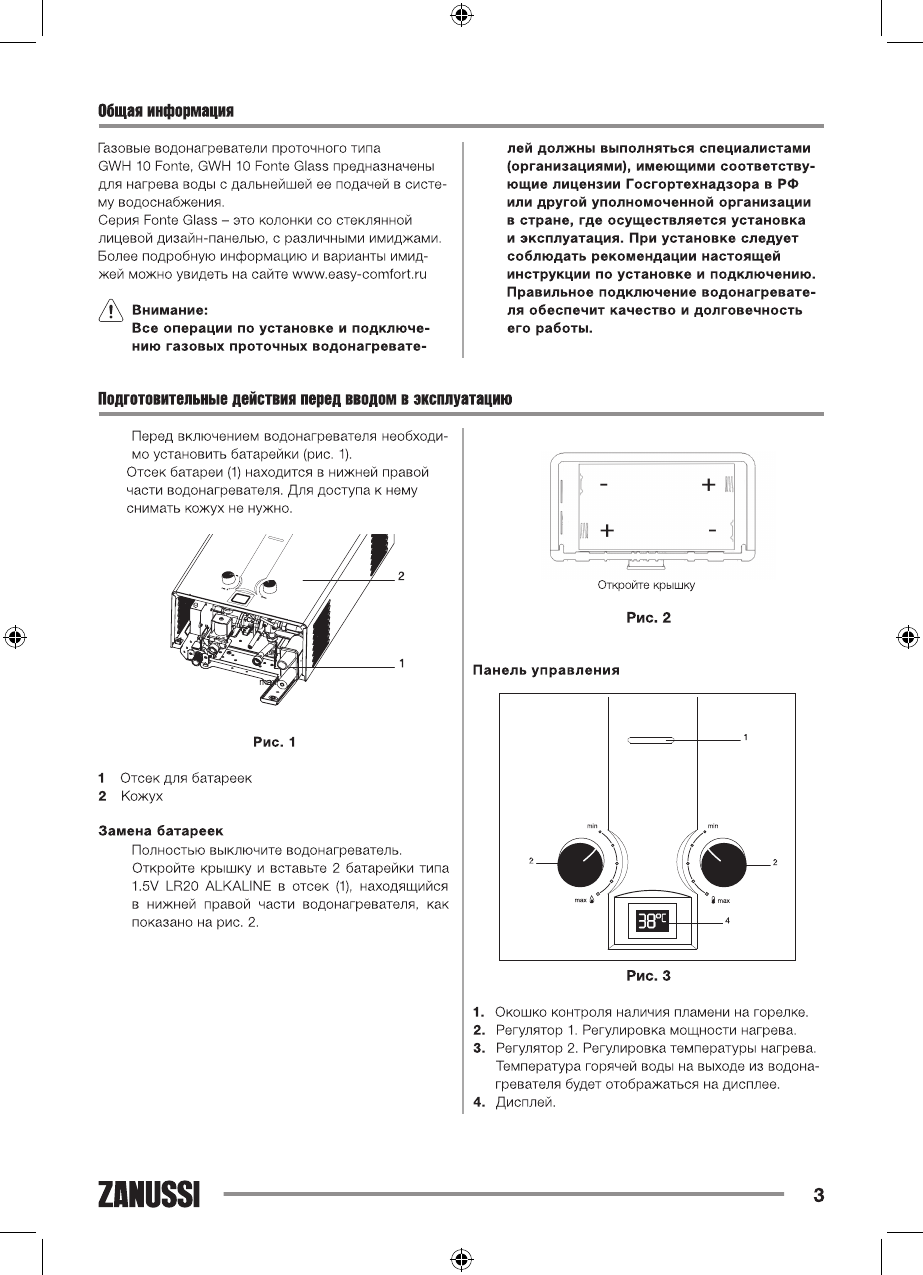 Общая информация

Газовые водонагреватели проточного типа GWH 10 Fonte, GWH 10 Fonte Glass предназначены для нагрева воды с дальнейшей ее подачей в систему водоснабжения.
Серия Fonte Glass – это колонки со стеклянной лицевой дизайн-панелью, с различными имиджами. Более подробную информацию и варианты имиджей можно увидеть на сайте www.easy-comfort.ru

Внимание:
Все операции по установке и подключению газовых проточных водонагревателей должны выполняться специалистами (организациями), имеющими соответствующие лицензии Госгортехнадзора в РФ или другой уполномоченной организации в стране, где осуществляется установка и эксплуатация. При установке следует соблюдать рекомендации настоящей инструкции по установке и подключению. Правильное подключение водонагревателя обеспечит качество и долговечность его работы.

Подготовительные действия перед вводом в эксплуатацию

Перед включением водонагревателя необходимо установить батарейки (рис. 1).
Отсек батареи (1) находится в нижней правой части водонагревателя. Для доступа к нему снимать кожух не нужно.

2

1

Рис. 1

1 Отсек для батареек
2 Кожух

Замена батареек
Полностью выключите водонагреватель.
Откройте крышку и вставьте 2 батарейки типа 1.5V LR20 ALKALINE в отсек (1), находящийся в нижней правой части водонагревателя, как показано на рис. 2.

-
+
+
-

Откройте крышку

Рис. 2

Панель управления

1
min
min
2
2
max
max
38°C
4

Рис. 3

1. Окошко контроля наличия пламени на горелке.
2. Регулятор 1. Регулировка мощности нагрева.
3. Регулятор 2. Регулировка температуры нагрева. Температура горячей воды на выходе из водонагревателя будет отображаться на дисплее.
4. Дисплей.

ZANUSSI
3