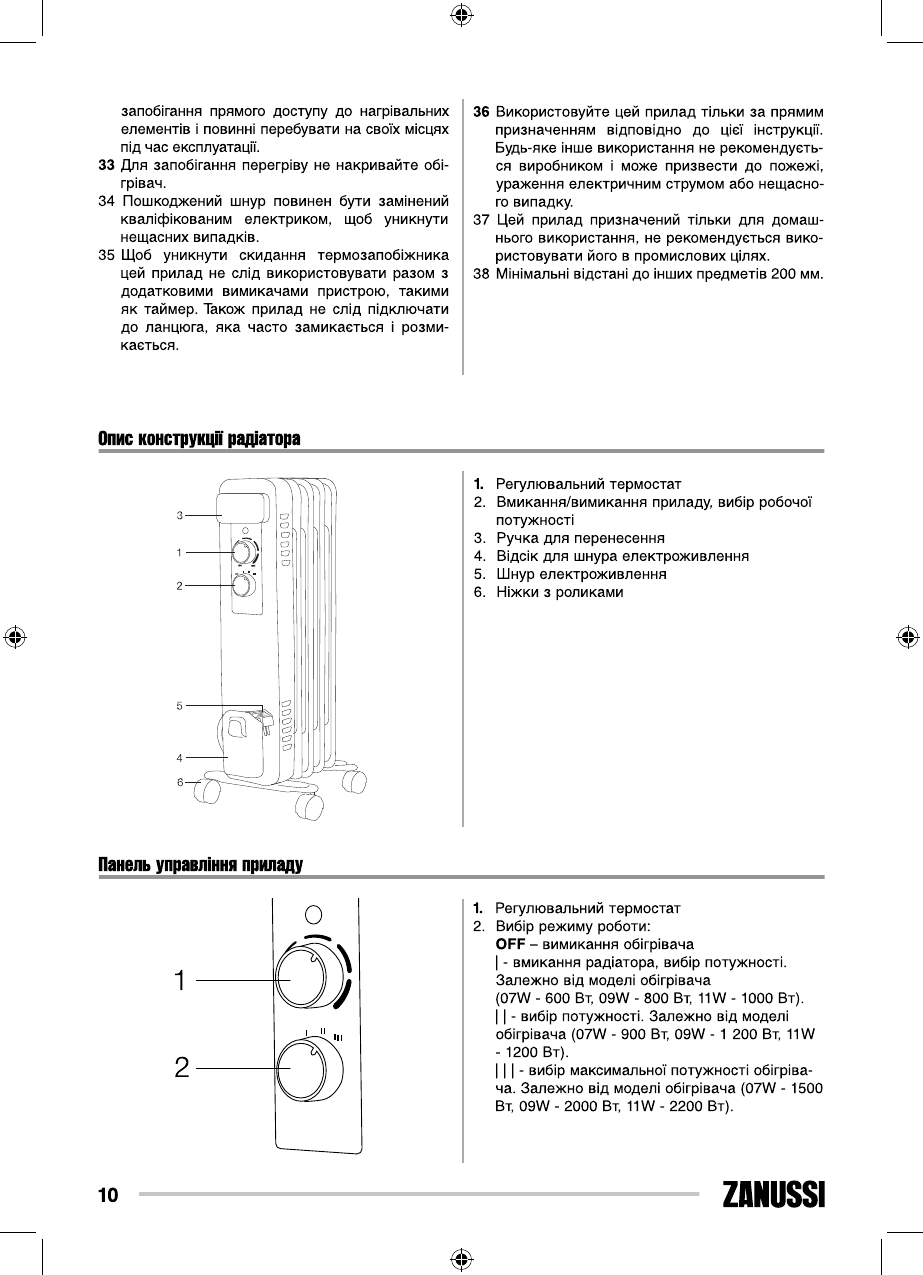 запобігання прямого доступу до нагрівальних елементів і повинні перебувати на своїх місцях під час експлуатації.
33 Для запобігання перегріву не накривайте обігрівач.
34 Пошкоджений шнур повинен бути замінений кваліфікованим електриком, щоб уникнути нещасних випадків.
35 Щоб уникнути скидання термозапобіжника цей прилад не слід використовувати разом з додатковими вимикачами пристрою, такими як таймер. Також прилад не слід підключати до ланцюга, яка часто замикається і розмикається.

36 Використовуйте цей прилад тільки за прямим призначенням відповідно до цієї інструкції. Будь-яке інше використання не рекомендується виробником і може призвести до пожежі, ураження електричним струмом або нещасного випадку.
37 Цей прилад призначений тільки для домашнього використання, не рекомендується використовувати його в промислових цілях.
38 Мінімальні відстані до інших предметів 200 мм.

Опис конструкції радіатора

3
1
2
5
4
6

1. Регулювальний термостат
2. Вмикання/вимикання приладу, вибір робочої потужності
3. Ручка для перенесення
4. Відсік для шнура електроживлення
5. Шнур електроживлення
6. Ніжки з роликами

Панель управління приладу

1
2
I II III

1. Регулювальний термостат
2. Вибір режиму роботи:
OFF – вимикання обігрівача
| - вмикання радіатора, вибір потужності. Залежно від моделі обігрівача (07W - 600 Вт, 09W - 800 Вт, 11W - 1000 Вт).
| | - вибір потужності. Залежно від моделі обігрівача (07W - 900 Вт, 09W - 1 200 Вт, 11W - 1200 Вт).
| | | - вибір максимальної потужності обігрівача. Залежно від моделі обігрівача (07W - 1500 Вт, 09W - 2000 Вт, 11W - 2200 Вт).

10
ZANUSSI