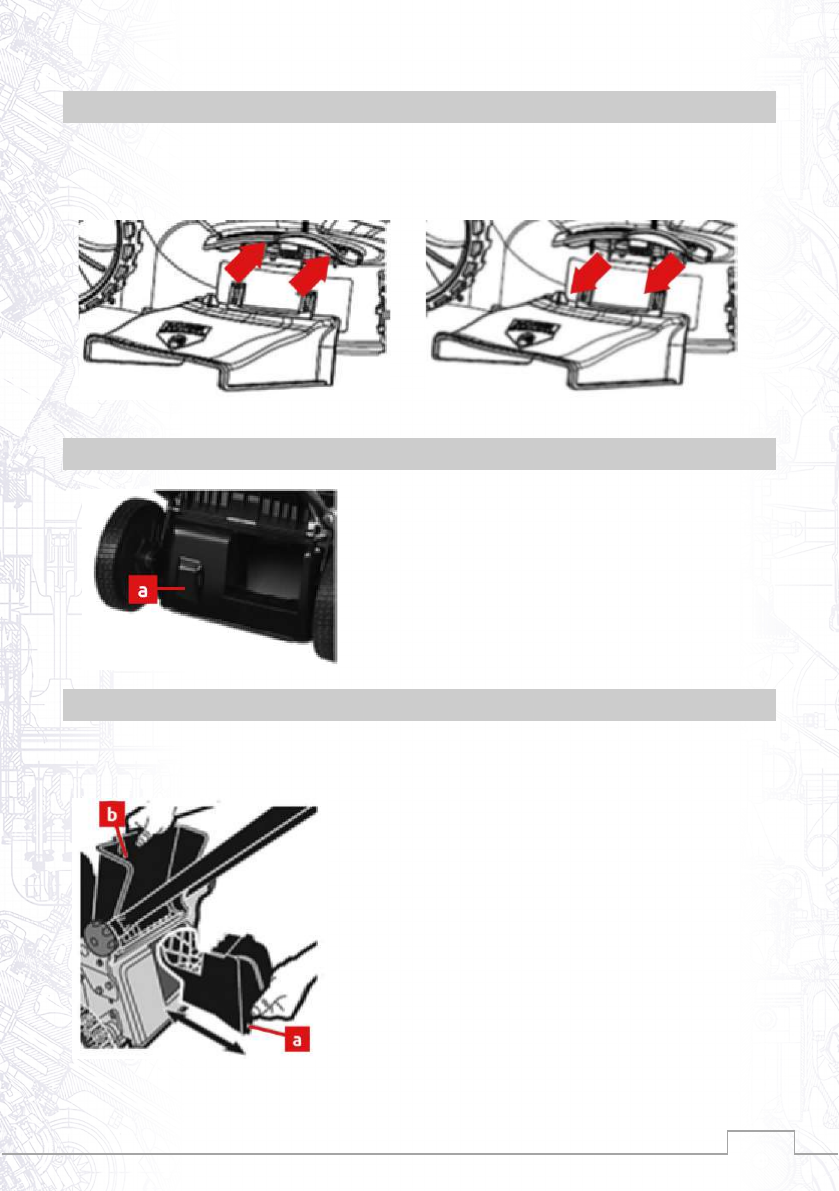 a

b

a