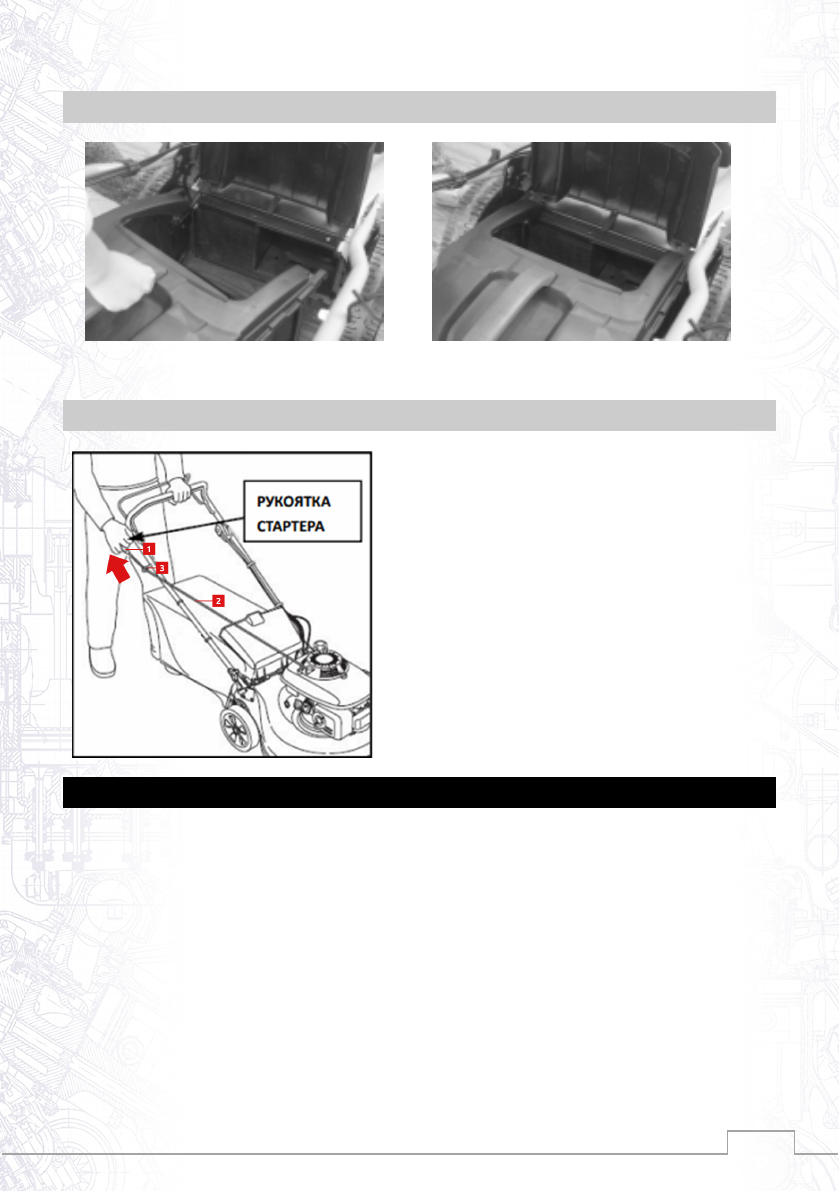 РУКОЯТКА СТАРТЕРА

1

3

2