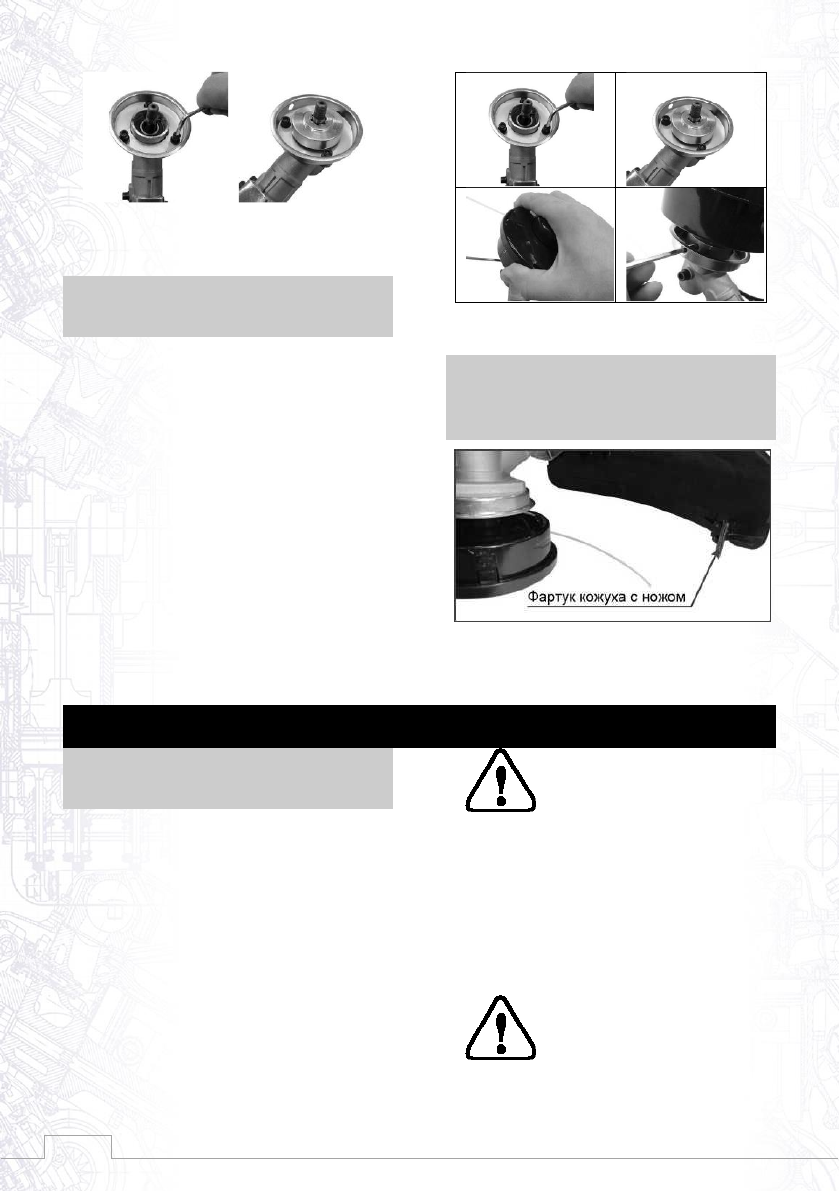 Фартук кожуха с ножом