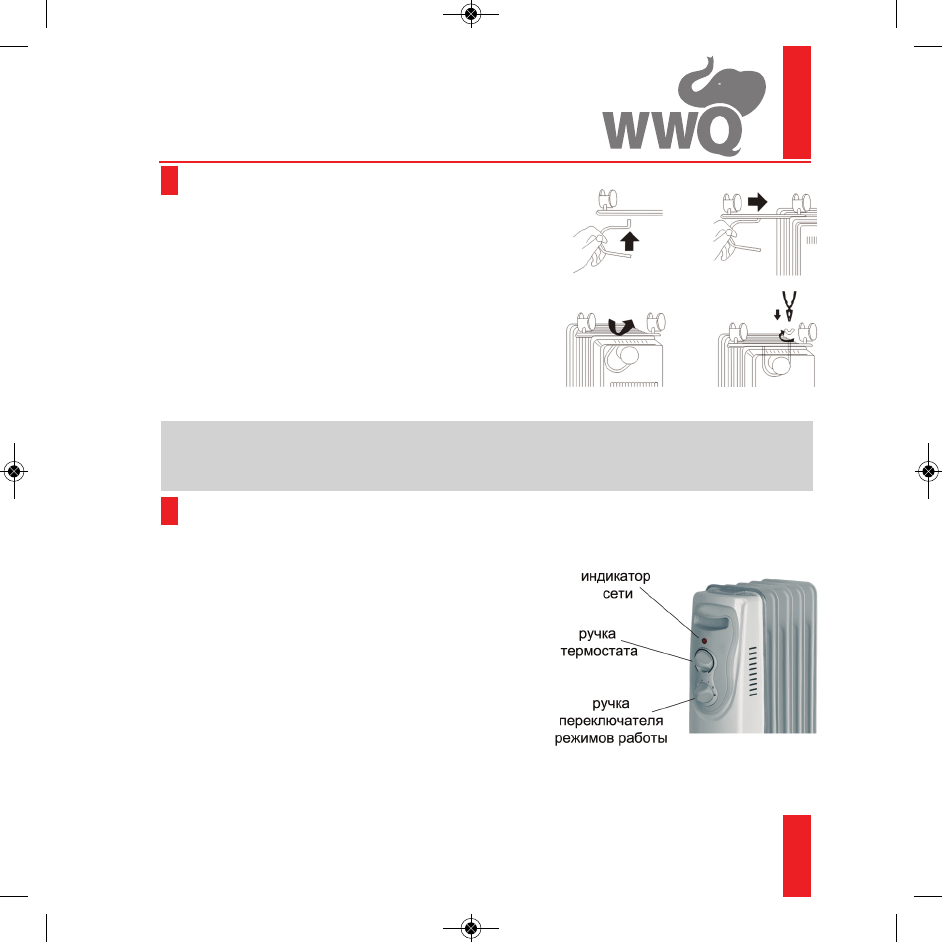 WWQ

индикатор сети

ручка термостата

ручка переключателя режимов работы