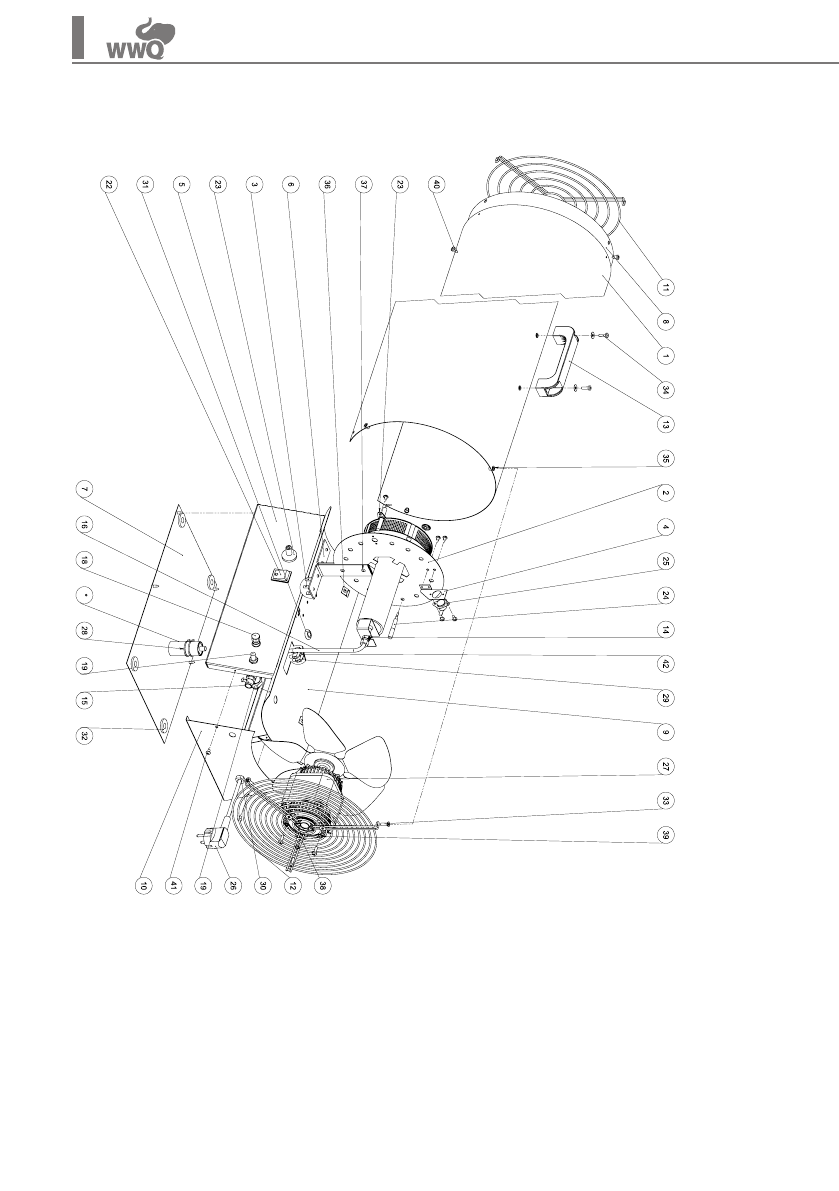 WWQ

22
31
5
23
3
6
36
37
23
40
11
8
1
34
13
35
2
4
25
24
14
42
29
9
27
33
39
7
16
18
*
28
19
15
32
10
41
19
26
30
12
38