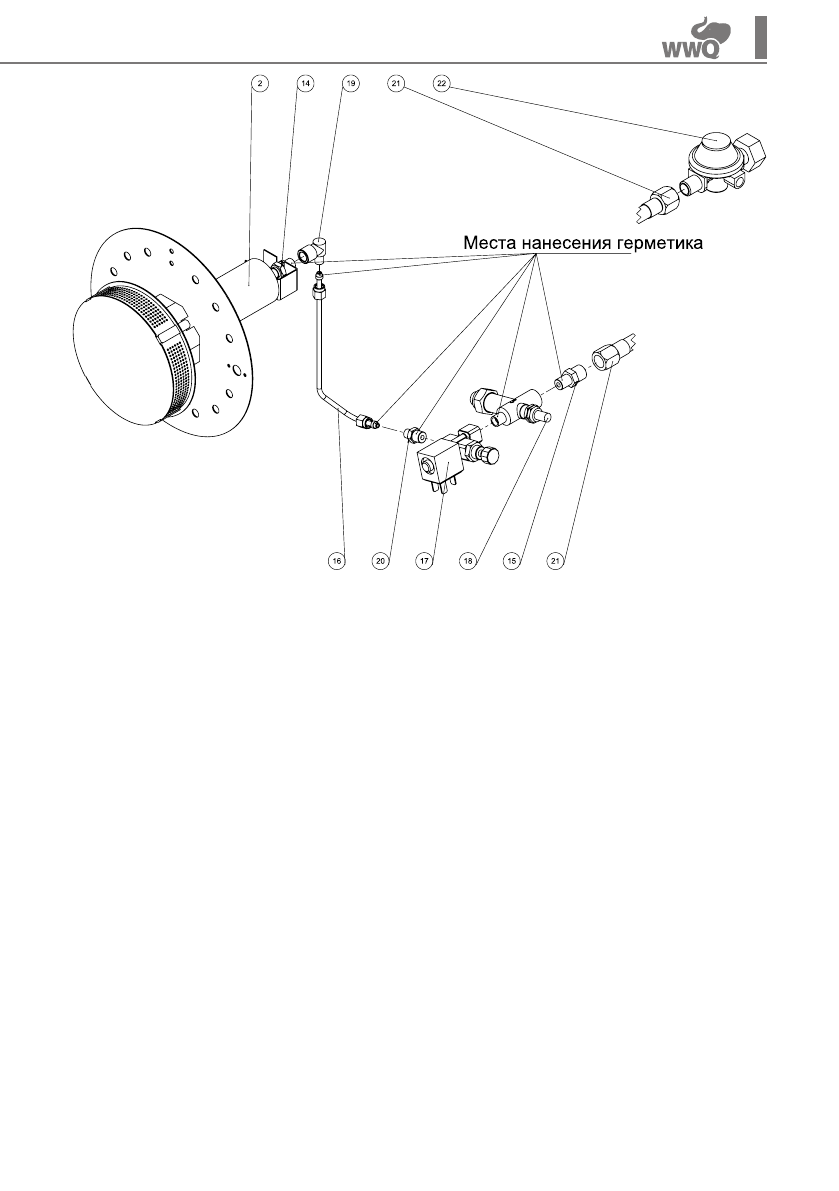 WWQ

2 14 19 21 22

Места нанесения герметика

16 20 17 18 15 21