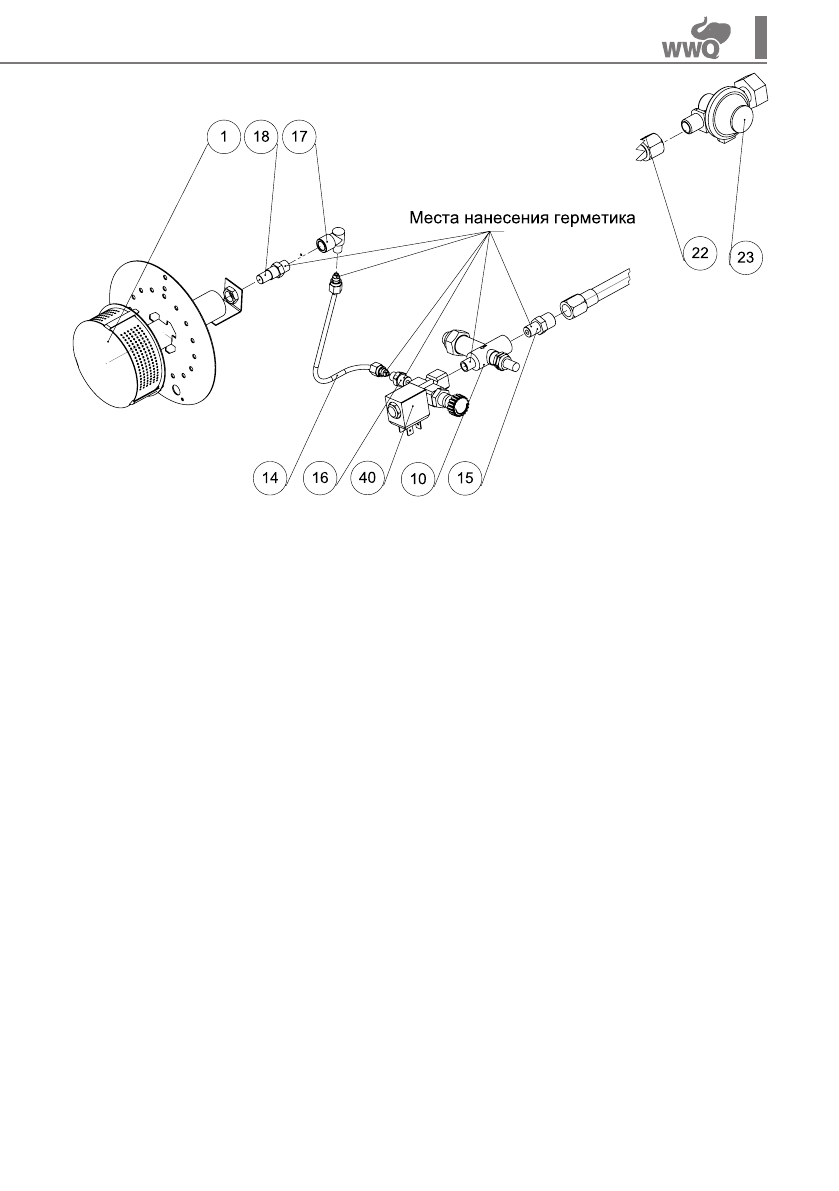 WWQ

1
18
17
Места нанесения герметика
22
23
14
16
40
10
15