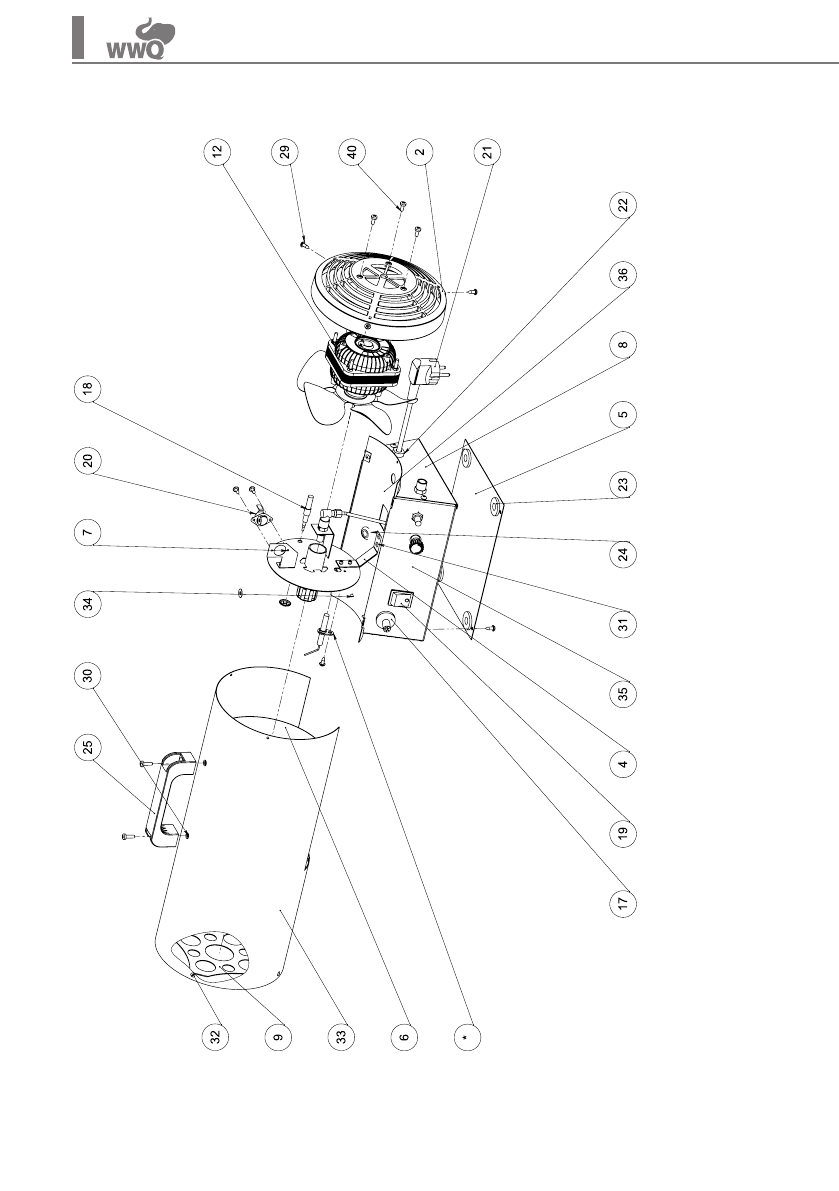 WWQ

12
29
40
2
21
22
36
8
5
23
24
31
35
4
19
17
18
20
7
34
30
25
32
9
33
6
*