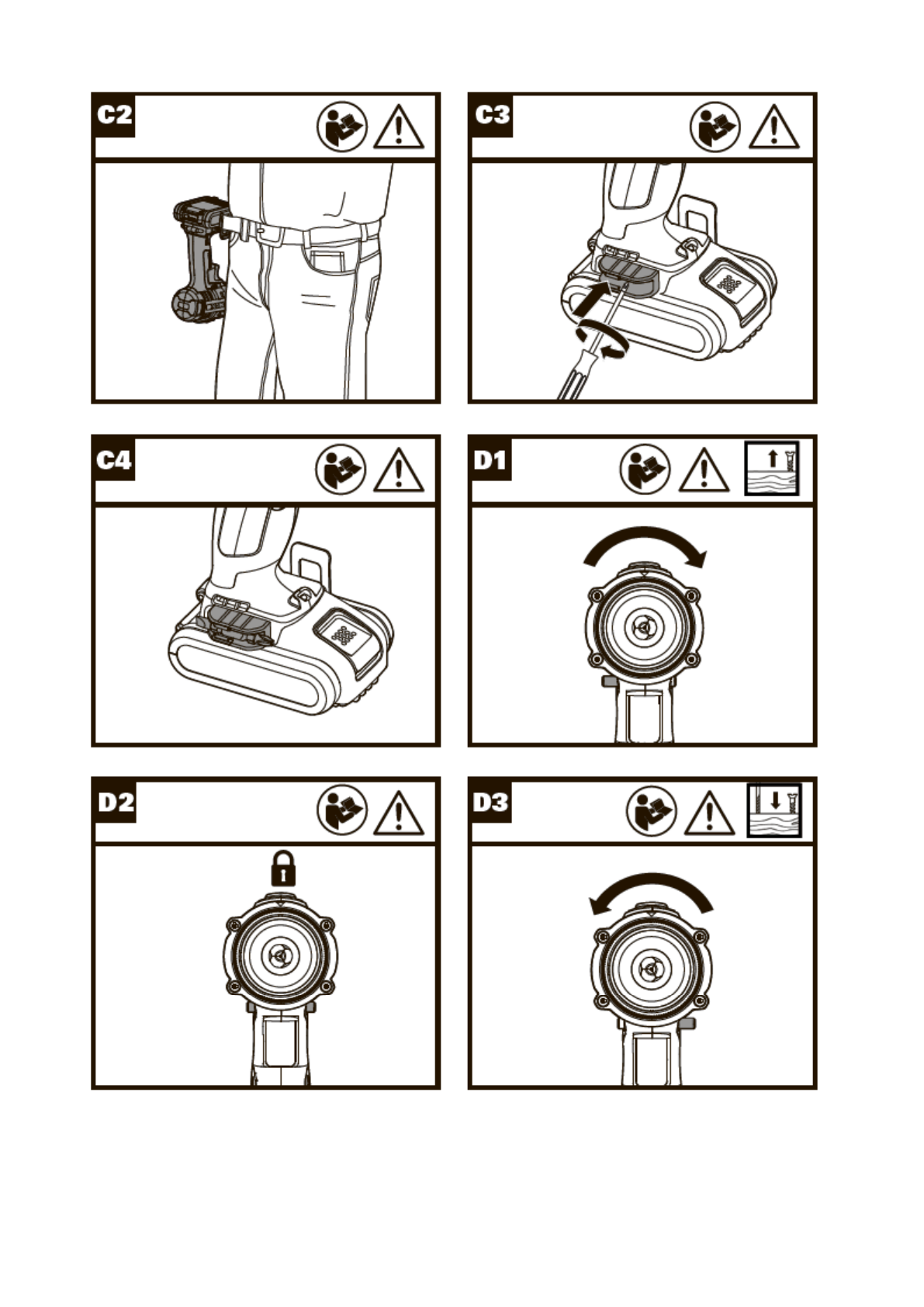 C2

C3

C4

D1

D2

D3