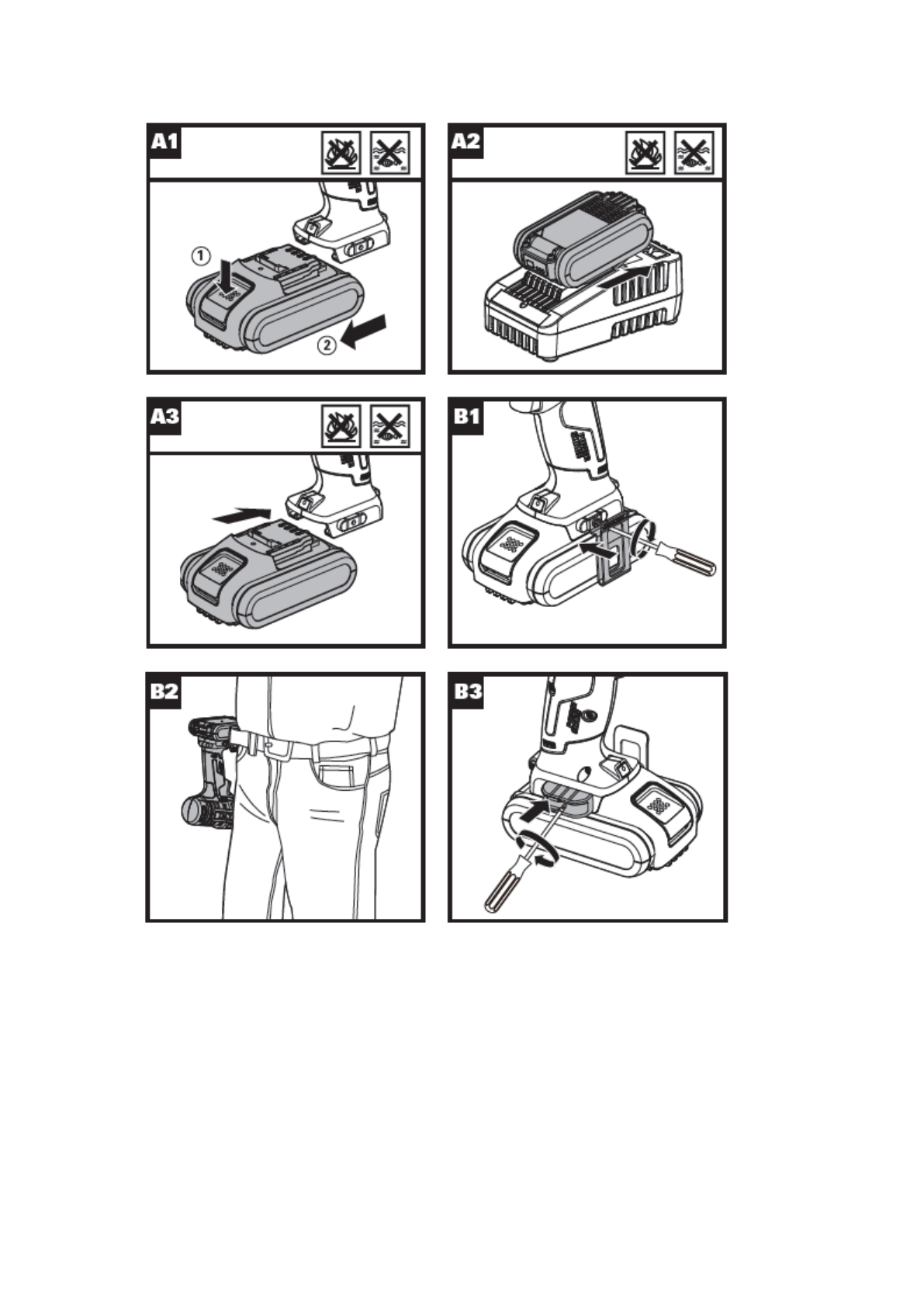 A1

①

②

A2

A3

B1

B2

B3