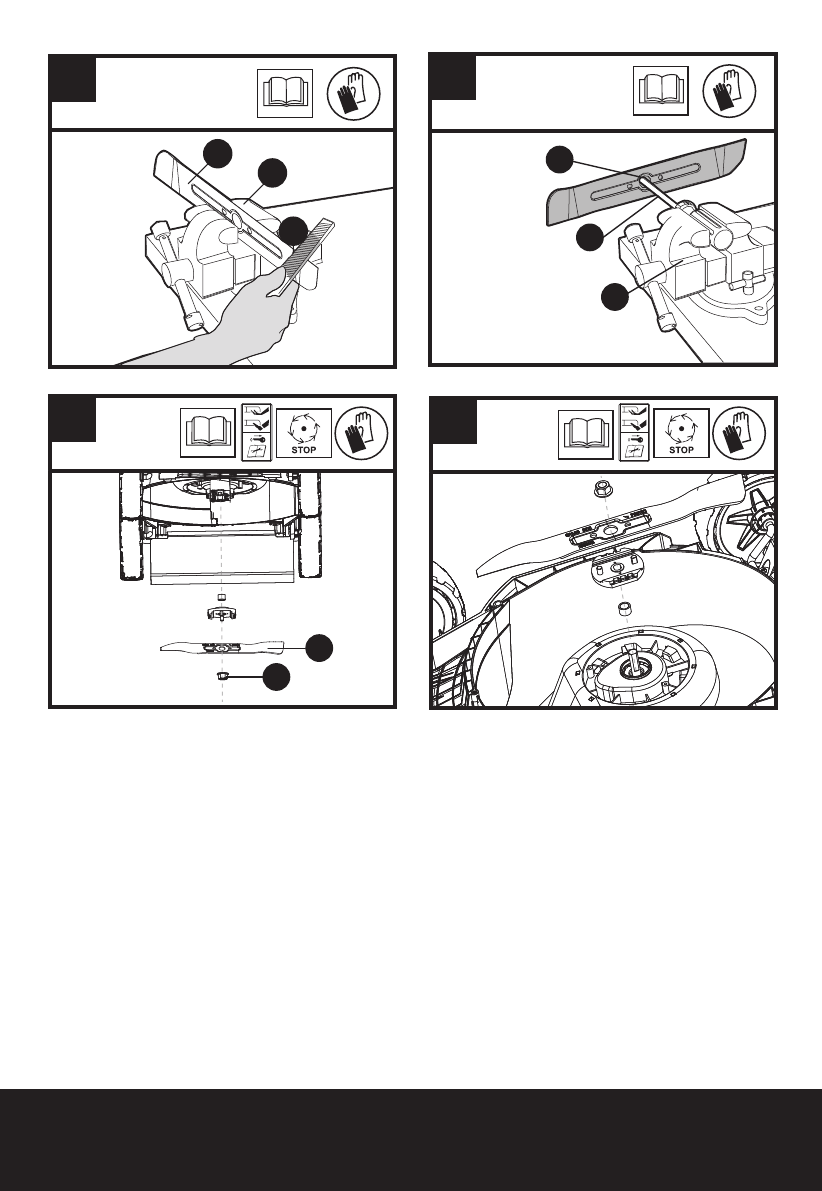 STOP

STOP