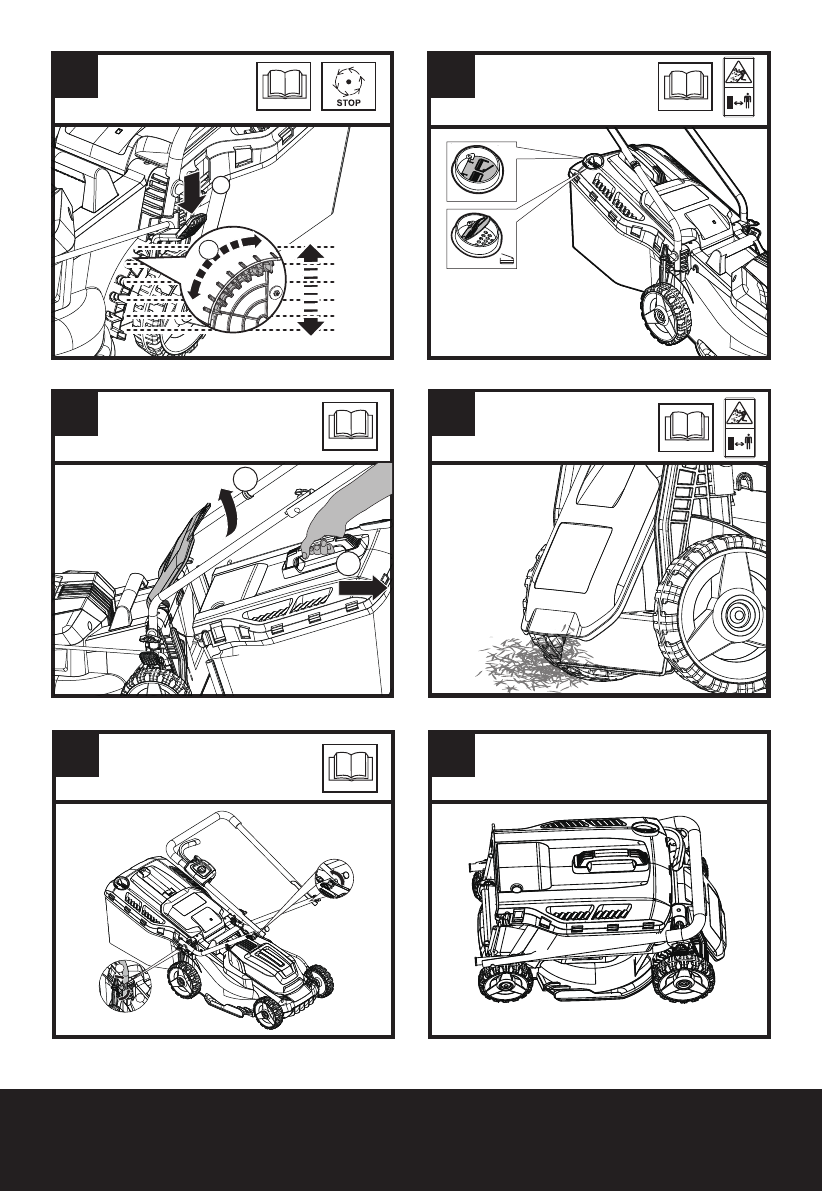 STOP