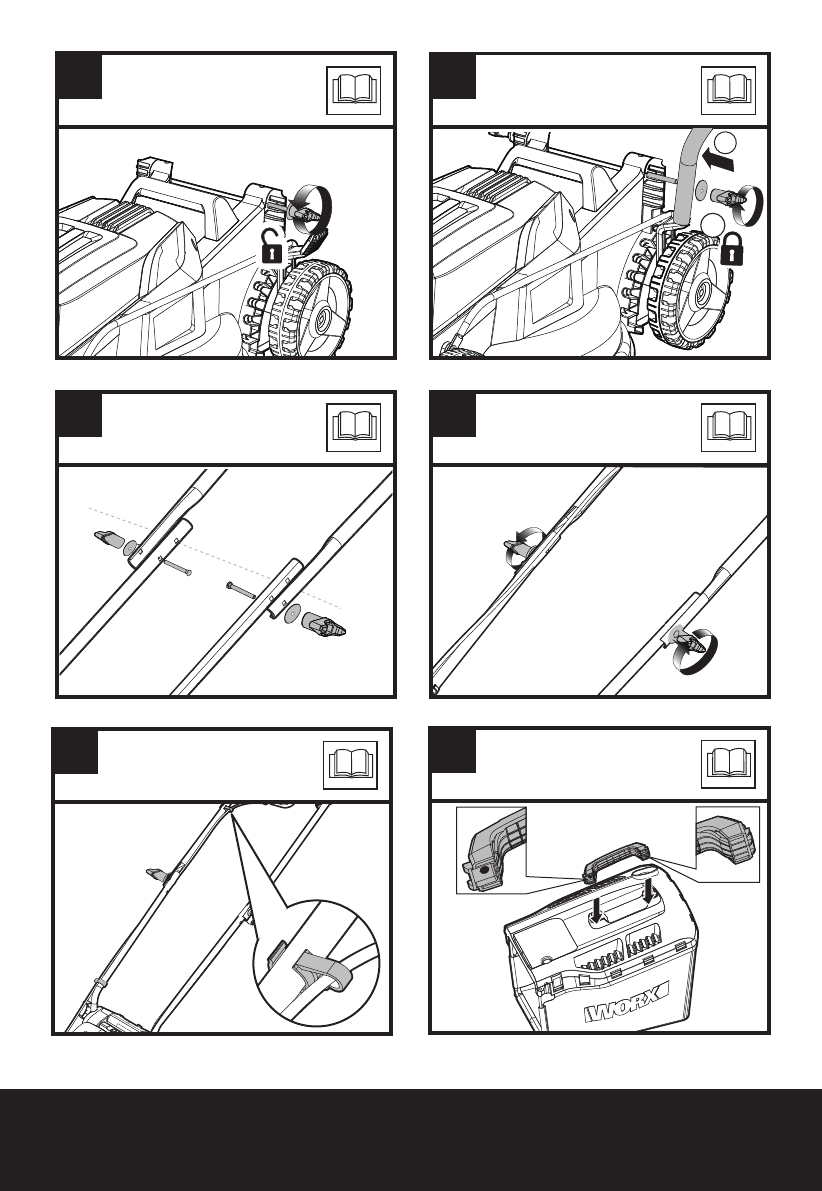 WORX