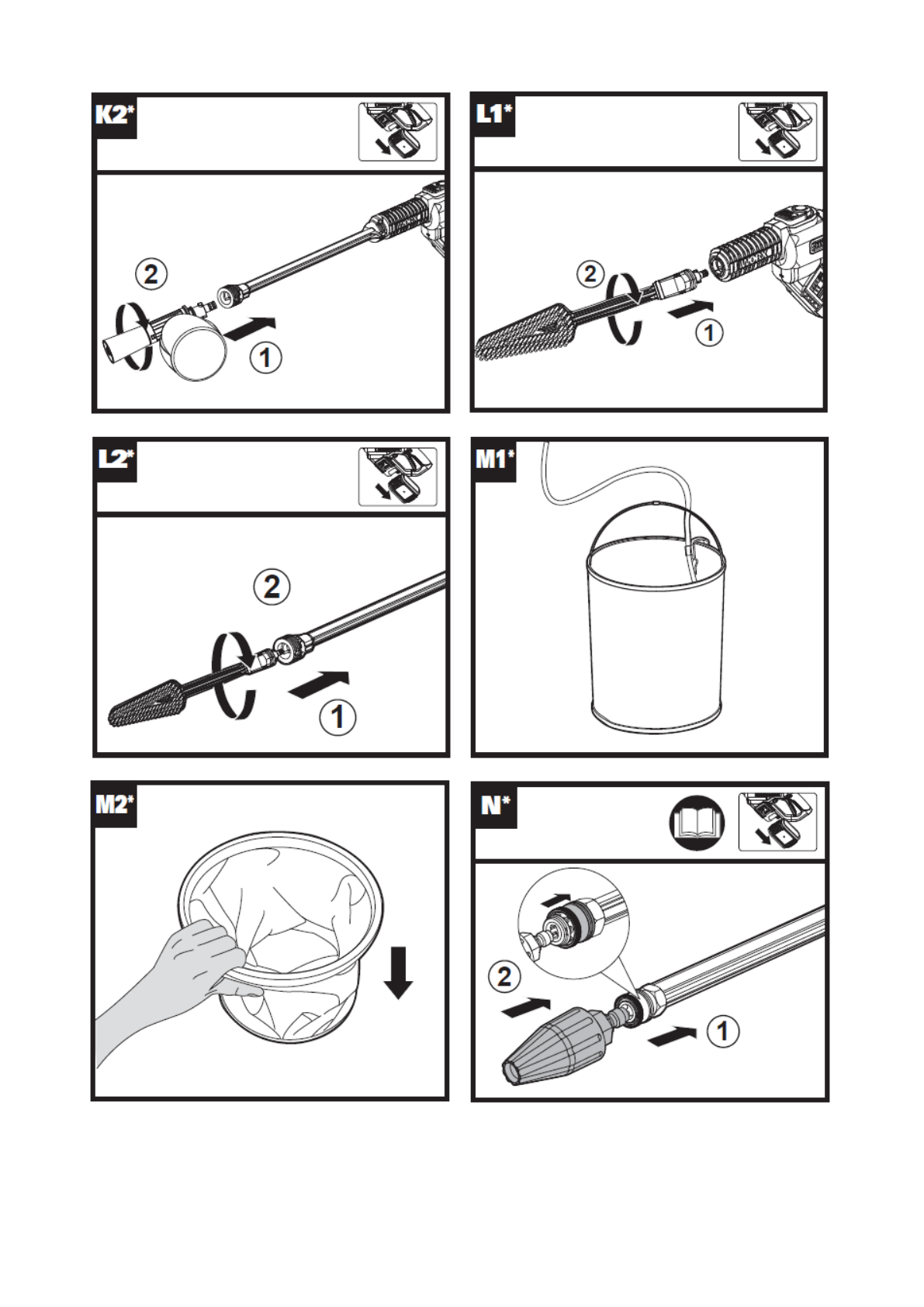 K2*

②

①

L1*

②

①

L2*

②

①

M1*

M2*

N*

②

①