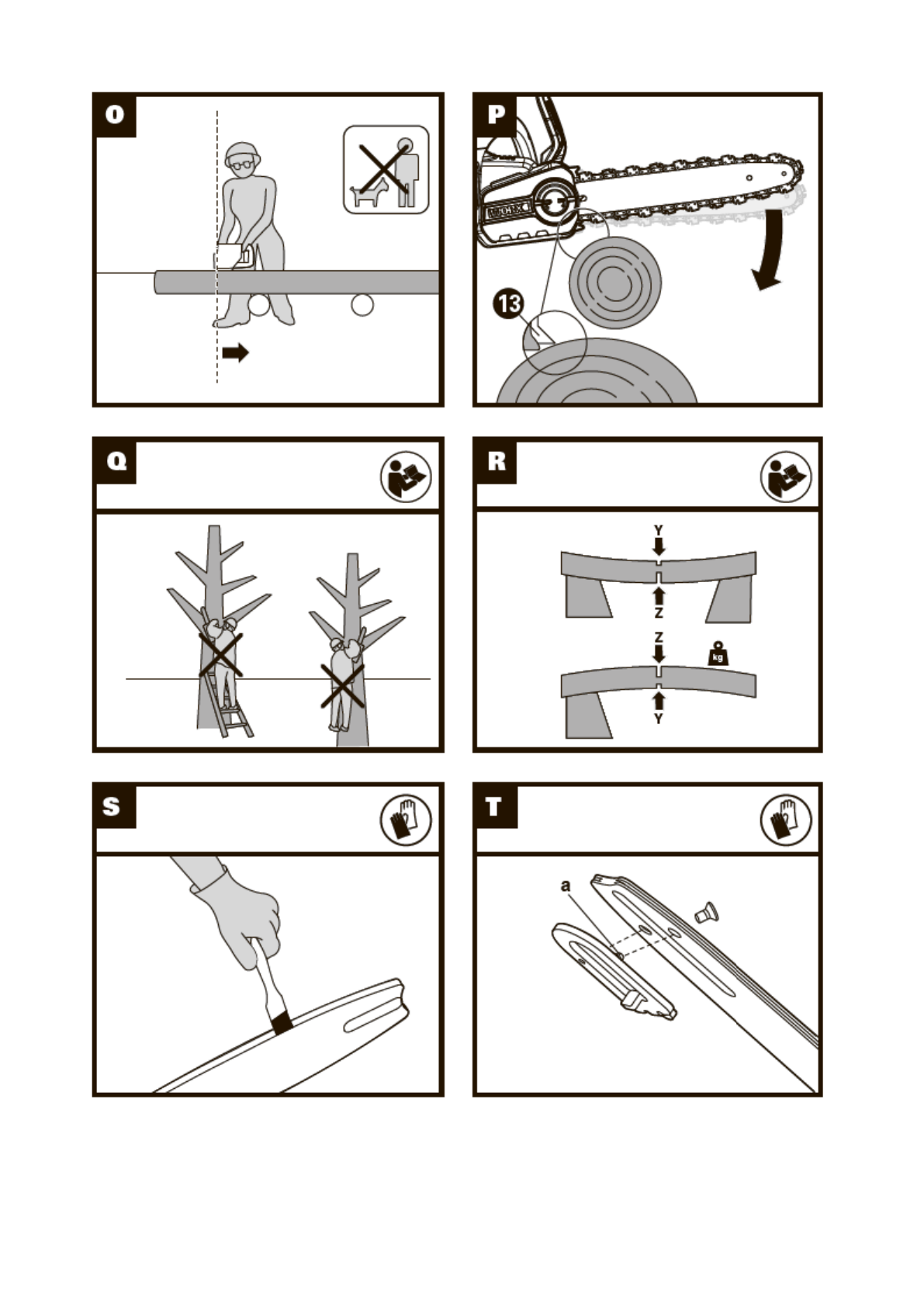 O

P

WORX

13

Q

R

Y

Z

Z

kg

Y

S

T

a