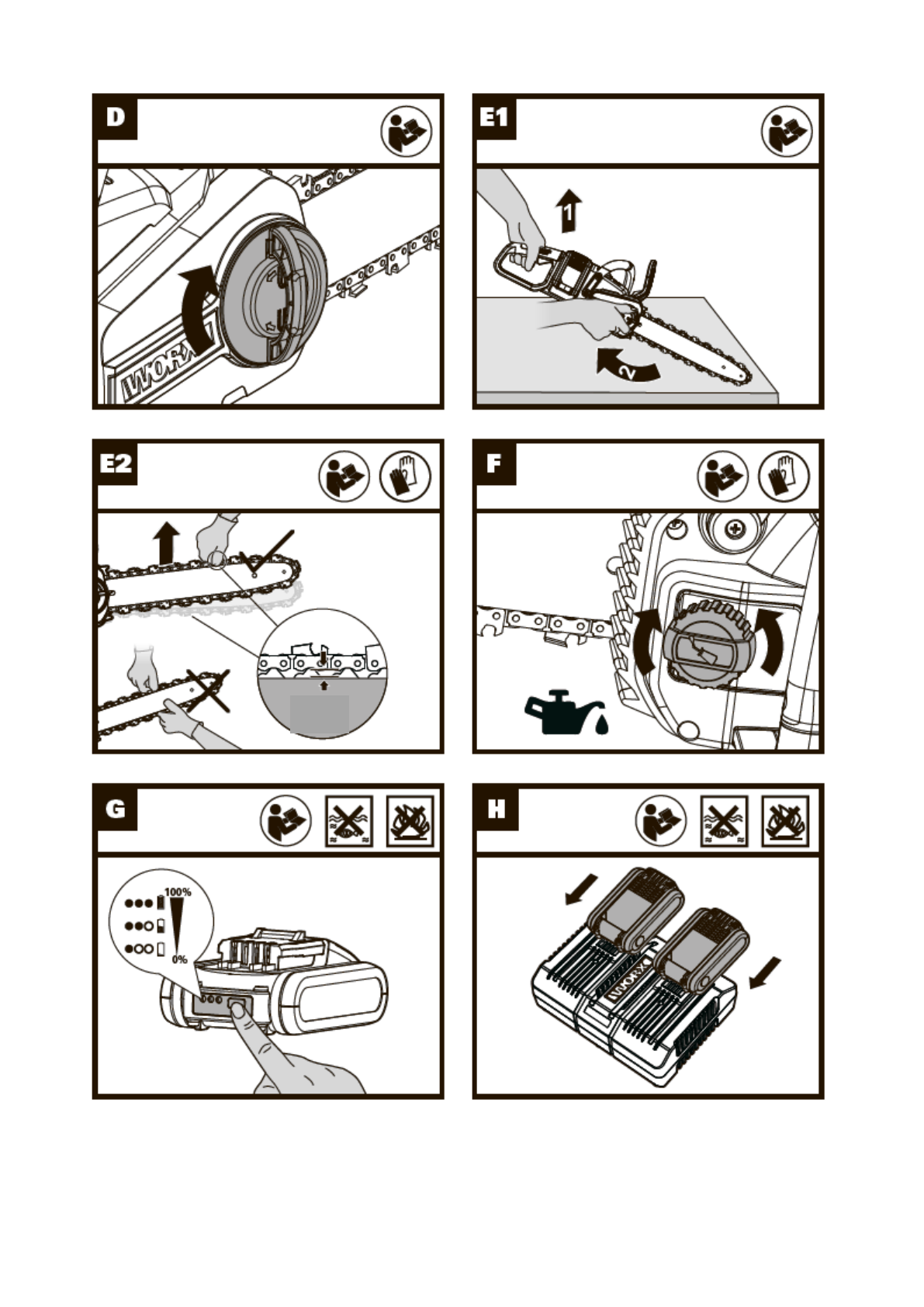 D

WORX

E1

1

2

E2

F

G

100%

0%

H

WORX