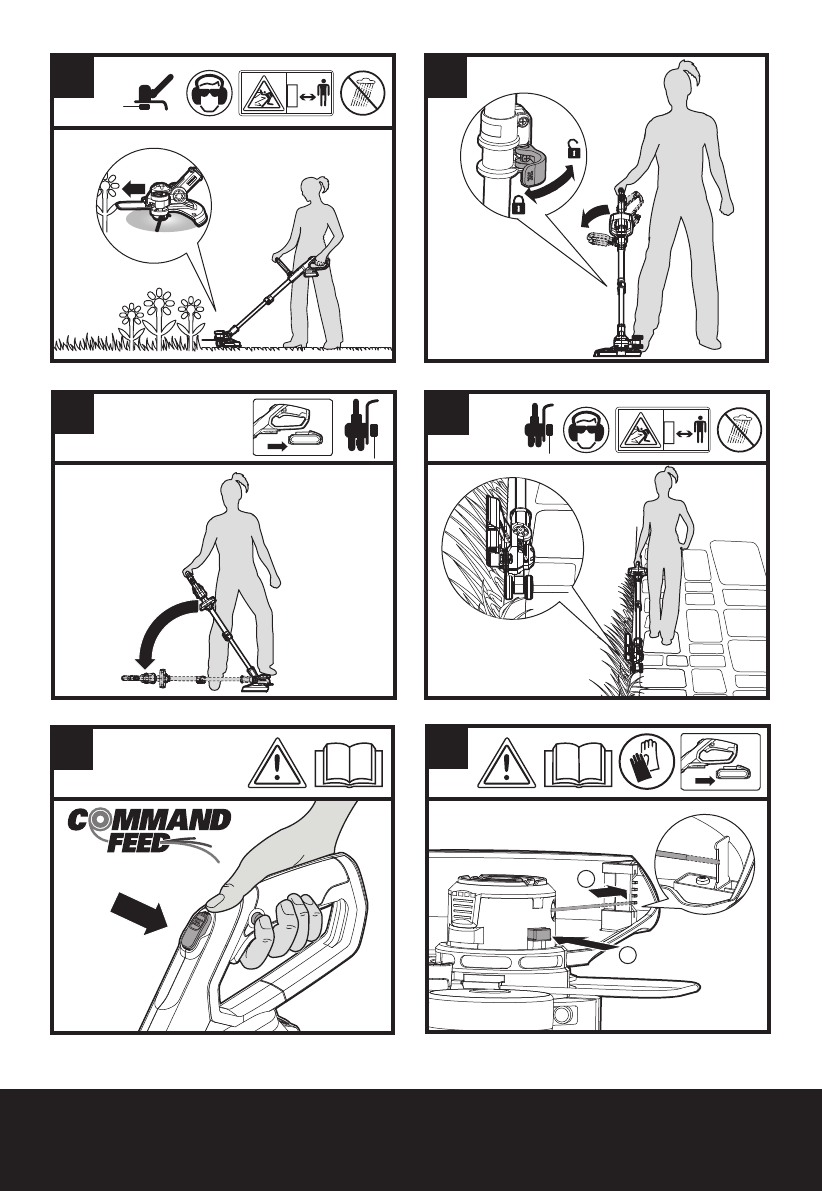 COMMAND FEED