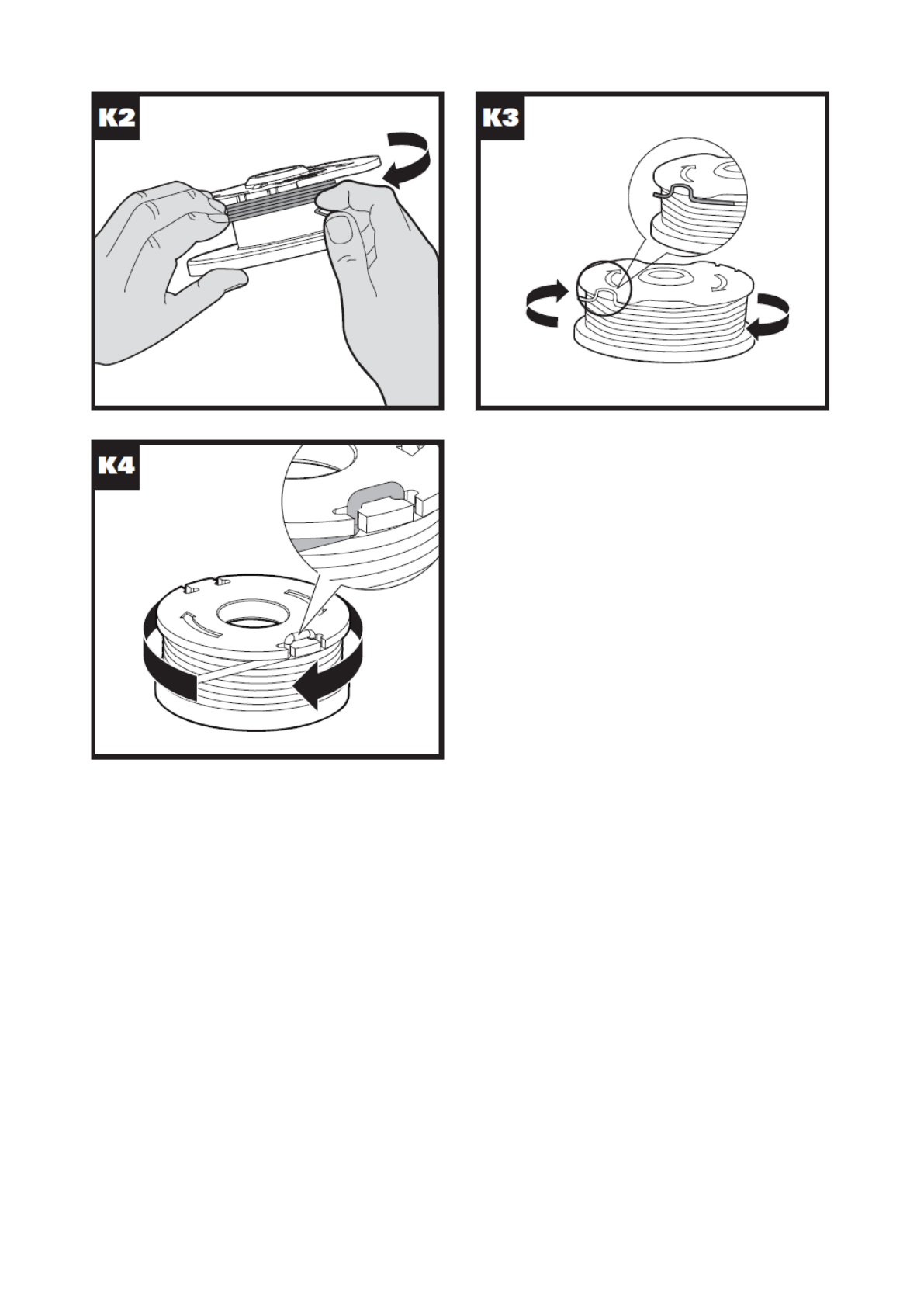 K2

K3

K4