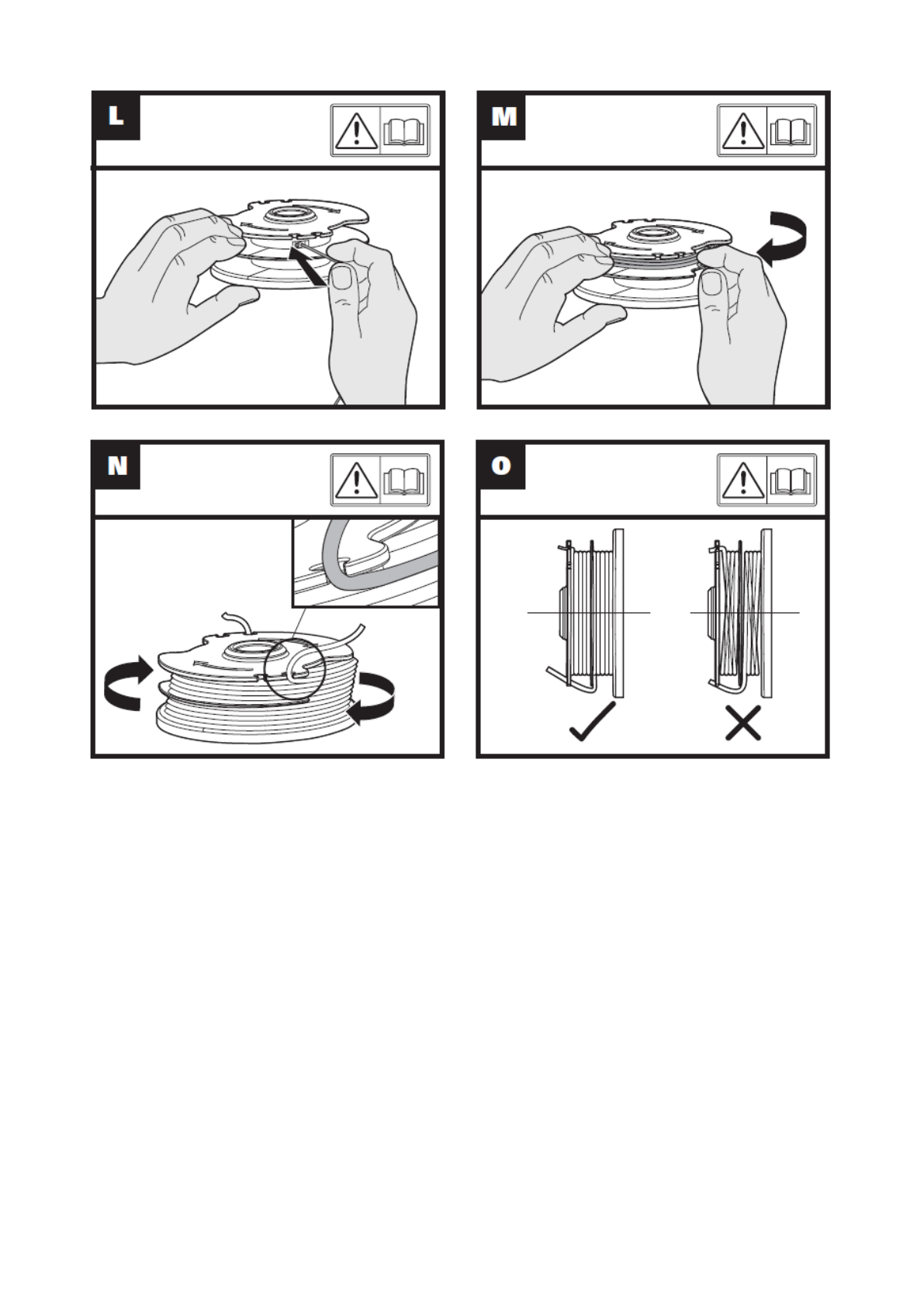 L

M

N

O