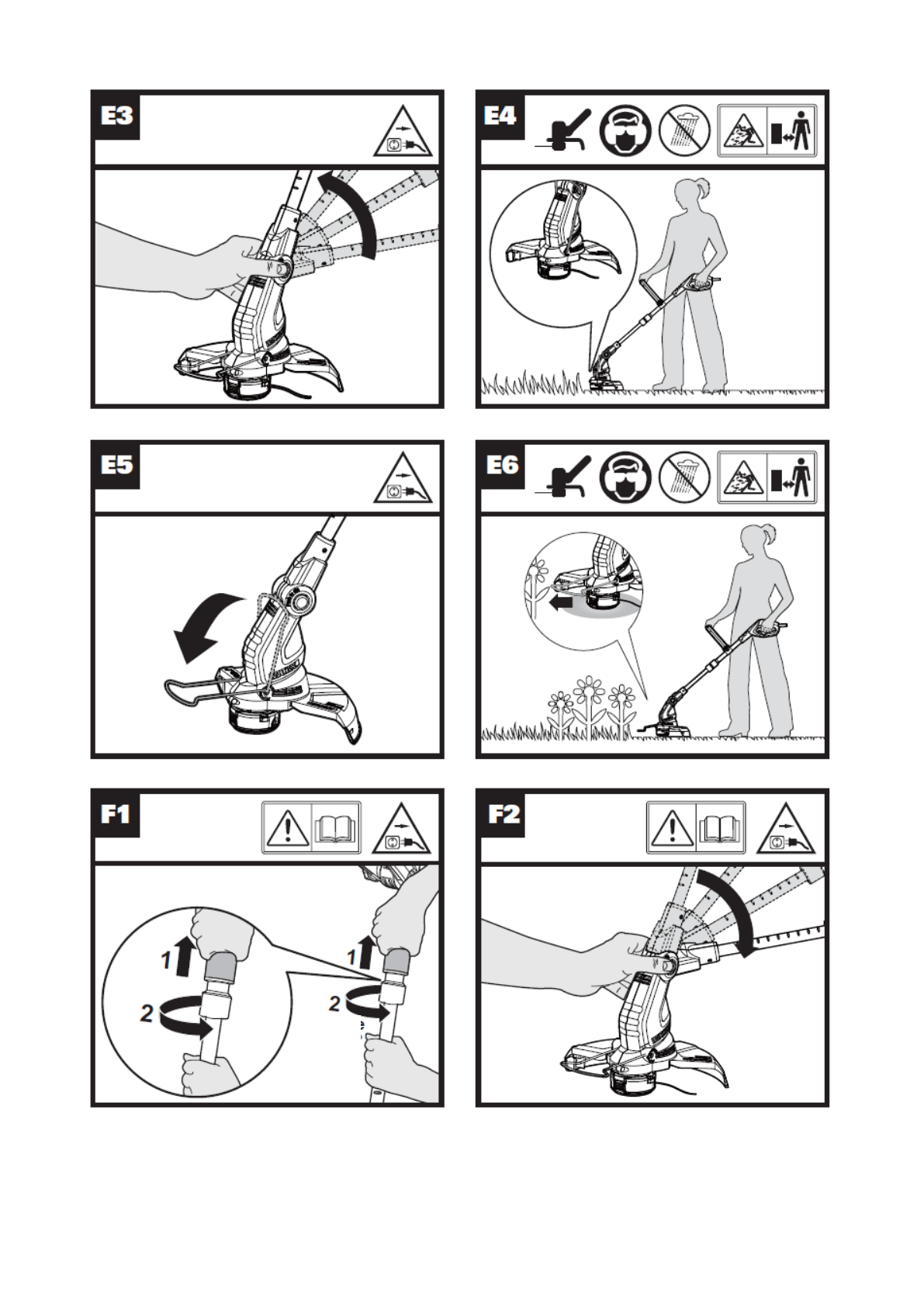 E3

E4

E5

E6

F1

1

2

1

2

F2