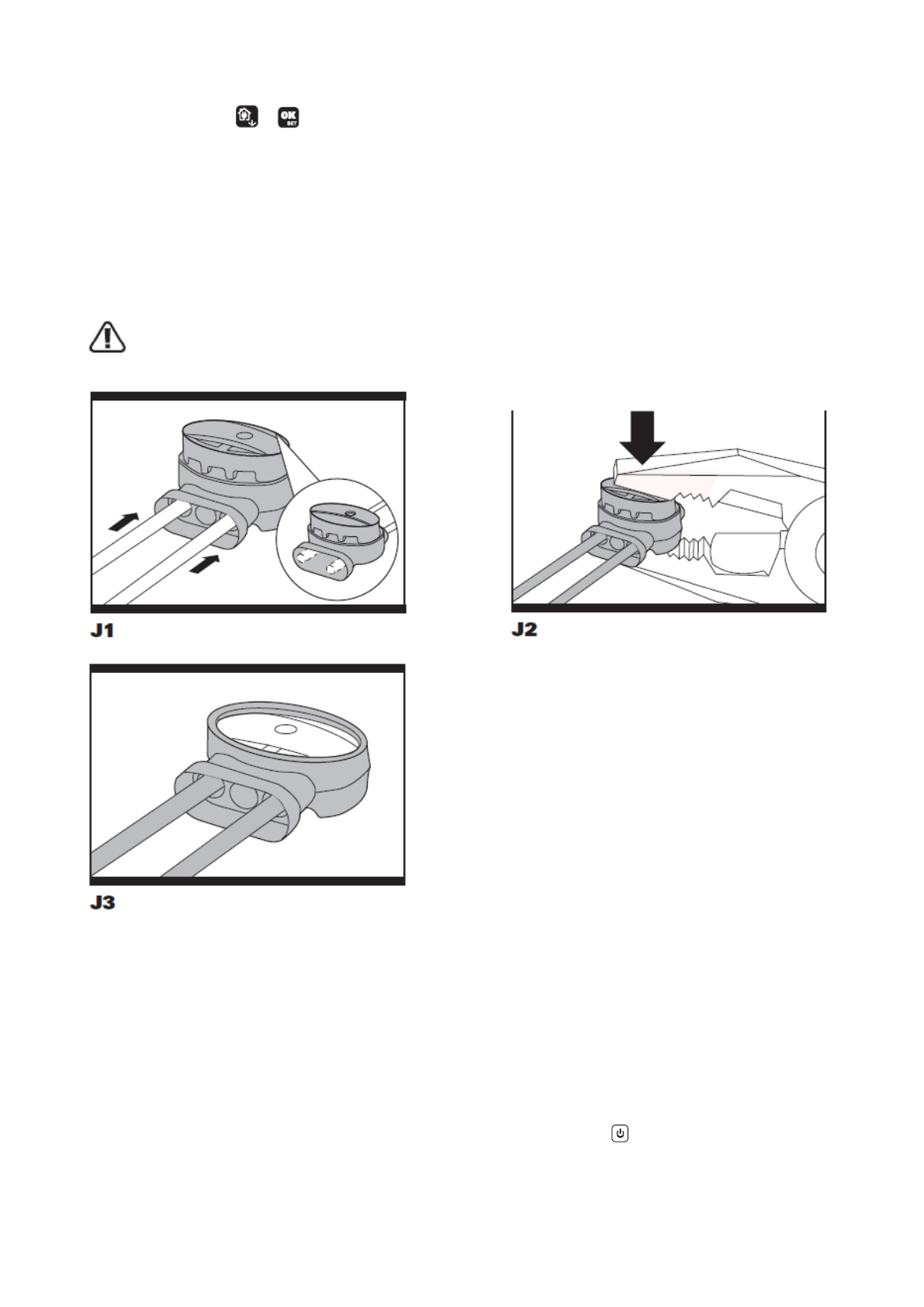 OK
SET

J1

J2

J3