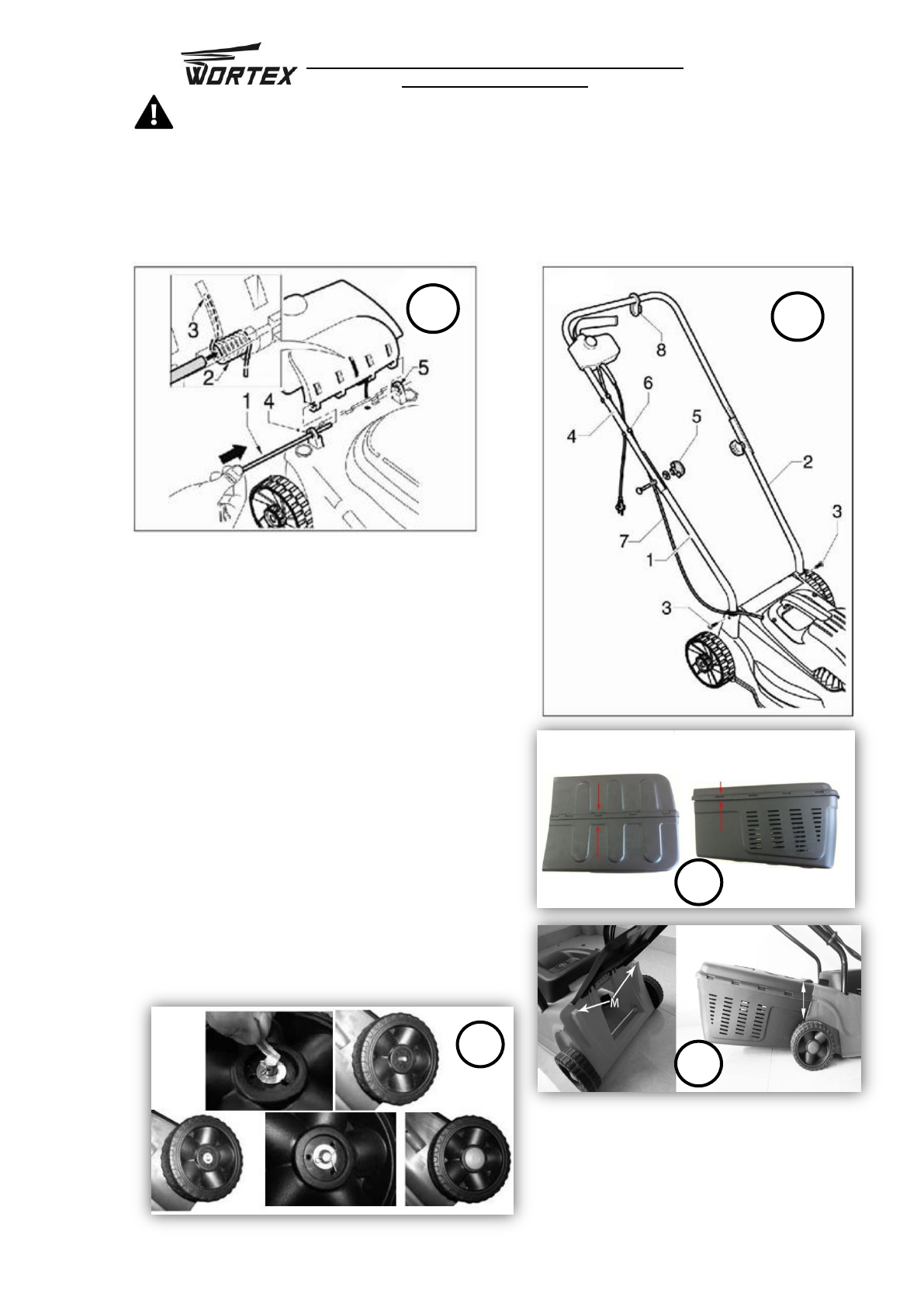 WORTEX

3
2
1
4
5

8
6
4
5
2
3
7
1
3

M