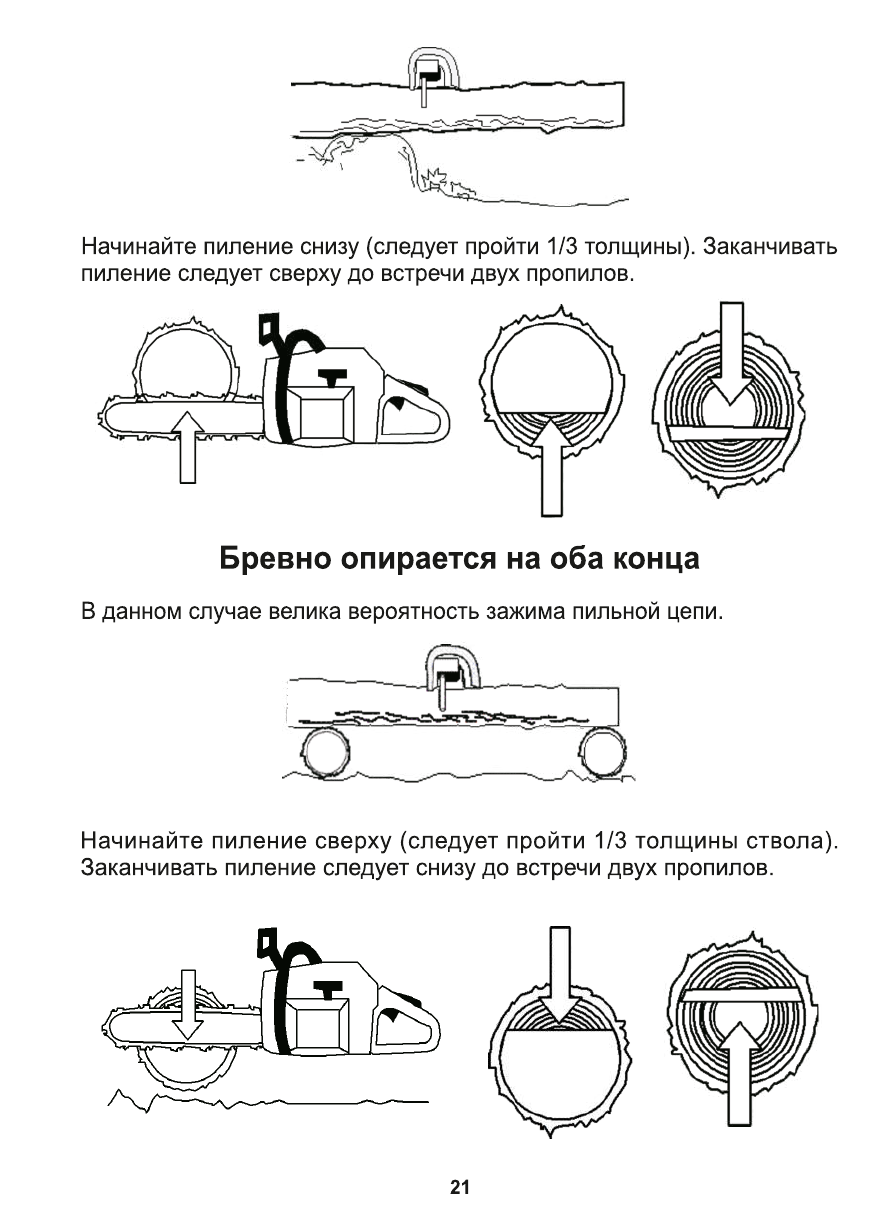 Начинайте пиление снизу (следует пройти 1/3 толщины). Заканчивать пиление следует сверху до встречи двух пропилов.

Бревно опирается на оба конца

В данном случае велика вероятность зажима пильной цепи.

Начинайте пиление сверху (следует пройти 1/3 толщины ствола). Заканчивать пиление следует снизу до встречи двух пропилов.

21